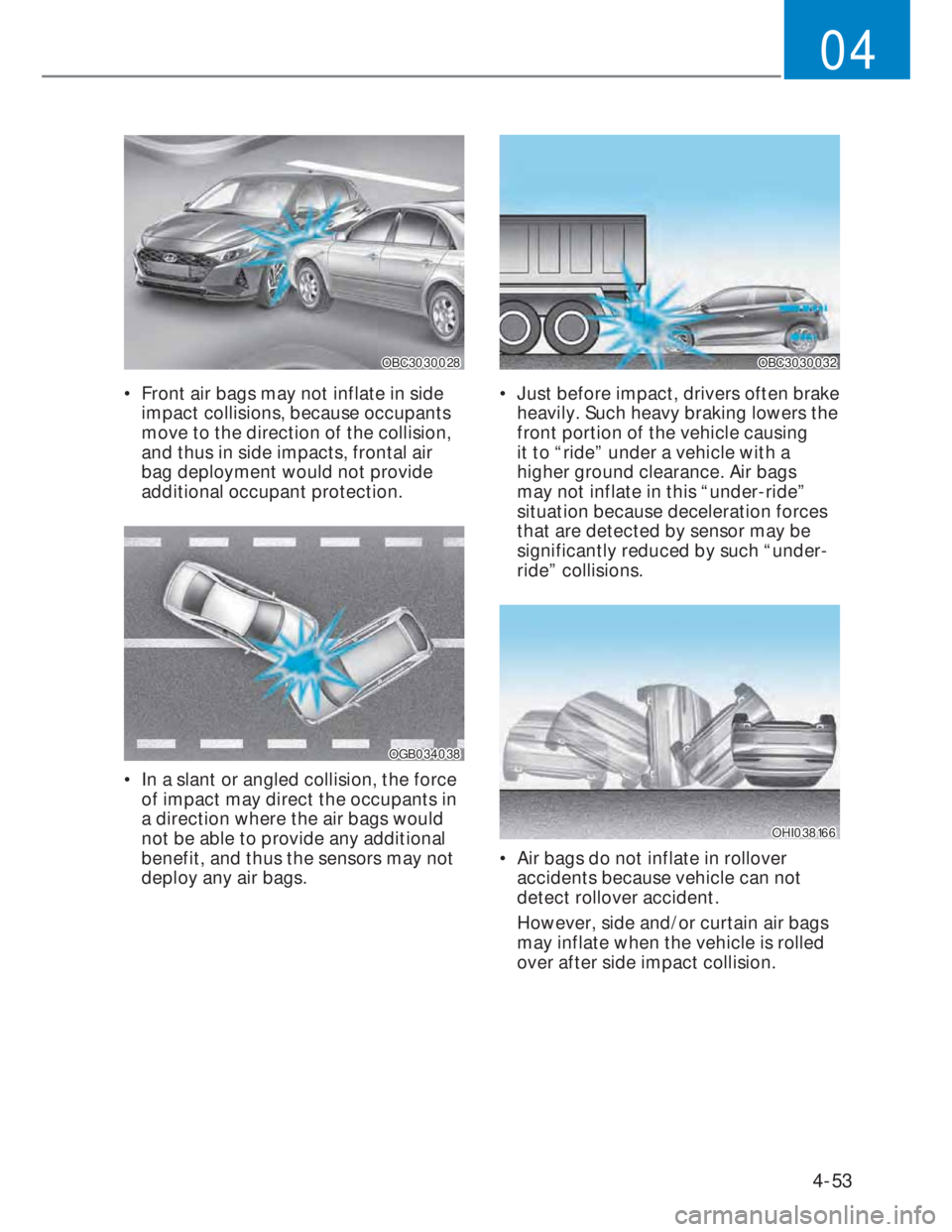 04

OBC3030028

• Front air bags may not inflate in side impact collisions, because occupants move to the direction of the collision, and thus in side impacts, frontal air bag deployment would not provide additional occupant protection.

OGB034038

• In a slant or angled collision, the force of impact may direct the occupants in a direction where the air bags would not be able to provide any additional benefit, and thus the sensors may not deploy any air bags.

OBC3030032

• Just before impact, drivers often brake heavily. Such heavy braking lowers the front portion of the vehicle causing it to “ride” under a vehicle with a higher ground clearance. Air bags may not inflate in this “under-ride” situation because deceleration forces that are detected by sensor may be significantly reduced by such “under-ride” collisions.

OHI038166

• Air bags do not inflate in rollover accidents because vehicle can not detect rollover accident.

However, side and/or curtain air bags may inflate when the vehicle is rolled over after side impact collision.

4-53

carmanualsonline.info