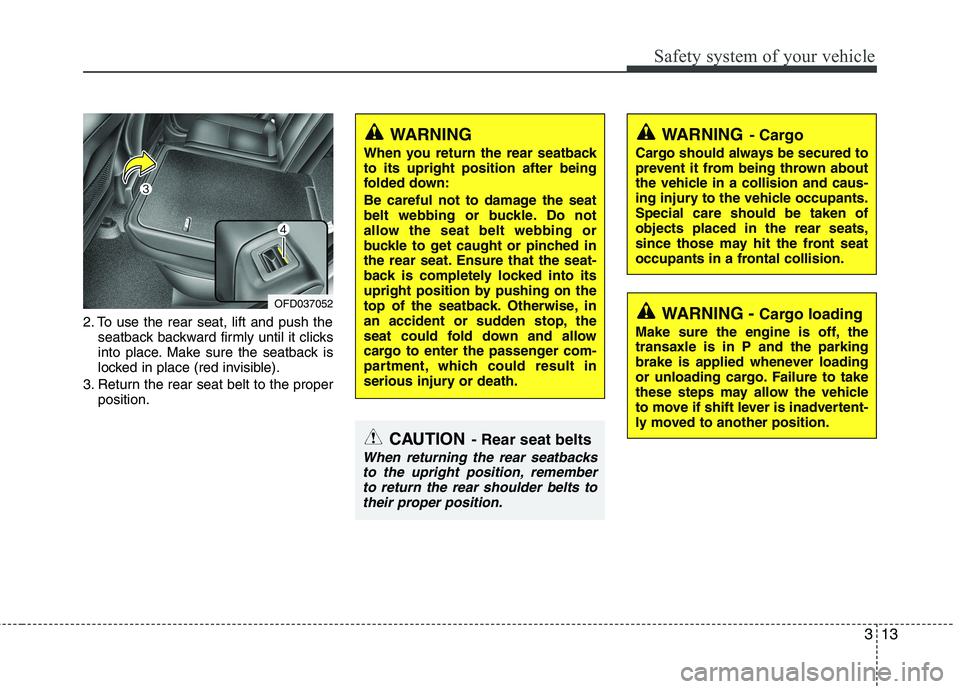 Safety system of your vehicle

3

4

OFD037052

2. To use the rear seat, lift and push the seatback backward firmly until it clicks into place. Make sure the seatback is locked in place (red invisible).

3. Return the rear seat belt to the proper position.

WARNING

When you return the rear seatback to its upright position after being folded down:

Be careful not to damage the seat belt webbing or buckle. Do not allow the seat belt webbing or buckle to get caught or pinched in the rear seat. Ensure that the seatback is completely locked into its upright position by pushing on the top of the seatback. Otherwise, in an accident or sudden stop, the seat could fold down and allow cargo to enter the passenger compartment, which could result in serious injury or death.

CAUTION - Rear seat belts

When returning the rear seatbacks to the upright position, remember to return the rear shoulder belts to their proper position.

WARNING - Cargo

Cargo should always be secured to prevent it from being thrown about the vehicle in a collision and causing injury to the vehicle occupants. Special care should be taken of objects placed in the rear seats, since those may hit the front seat occupants in a frontal collision.

WARNING - Cargo loading

Make sure the engine is off, the transaxle is in P and the parking brake is applied whenever loading or unloading cargo. Failure to take these steps may allow the vehicle to move if shift lever is inadvertently moved to another position.

3 13

carmanualsonline.info