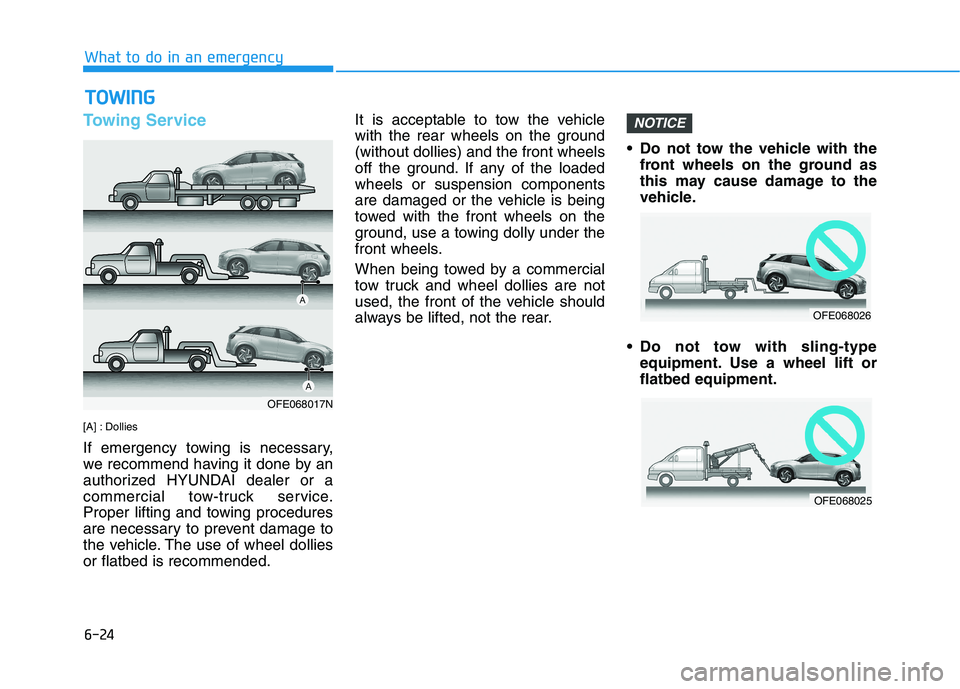 What to do in an emergency

TOWING

Towing Service

A

A

OFE068017N

[A] : Dollies

If emergency towing is necessary, we recommend having it done by an authorized HYUNDAI dealer or a commercial tow-truck service. Proper lifting and towing procedures are necessary to prevent damage to the vehicle. The use of wheel dollies or flatbed is recommended.

It is acceptable to tow the vehicle with the rear wheels on the ground (without dollies) and the front wheels off the ground. If any of the loaded wheels or suspension components are damaged or the vehicle is being towed with the front wheels on the ground, use a towing dolly under the front wheels.

When being towed by a commercial tow truck and wheel dollies are not used, the front of the vehicle should always be lifted, not the rear.

NOTICE

• Do not tow the vehicle with the front wheels on the ground as this may cause damage to the vehicle.

OFE068026

• Do not tow with sling-type equipment. Use a wheel lift or flatbed equipment.

OFE068025

6-24

carmanualsonline.info