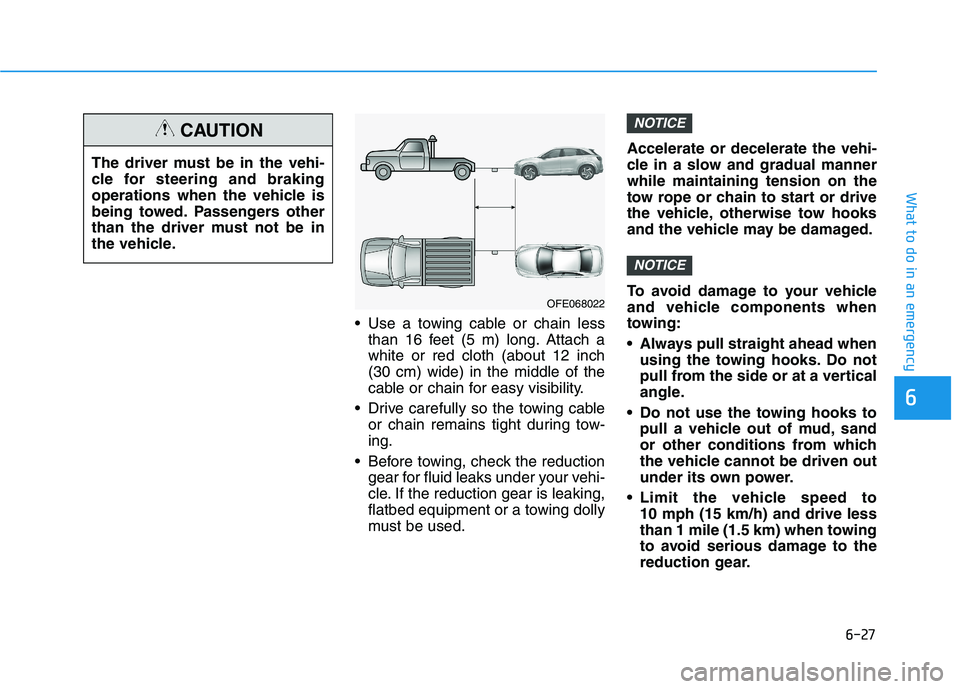 CAUTION

The driver must be in the vehicle for steering and braking operations when the vehicle is being towed. Passengers other than the driver must not be in the vehicle.

OFE068022

• Use a towing cable or chain less than 16 feet (5 m) long. Attach a white or red cloth (about 12 inch (30 cm) wide) in the middle of the cable or chain for easy visibility.

• Drive carefully so the towing cable or chain remains tight during towing.

• Before towing, check the reduction gear for fluid leaks under your vehicle. If the reduction gear is leaking, flatbed equipment or a towing dolly must be used.

NOTICE

Accelerate or decelerate the vehicle in a slow and gradual manner while maintaining tension on the tow rope or chain to start or drive the vehicle, otherwise tow hooks and the vehicle may be damaged.

NOTICE

To avoid damage to your vehicle and vehicle components when towing:

• Always pull straight ahead when using the towing hooks. Do not pull from the side or at a vertical angle.

• Do not use the towing hooks to pull a vehicle out of mud, sand or other conditions from which the vehicle cannot be driven out under its own power.

• Limit the vehicle speed to 10 mph (15 km/h) and drive less than 1 mile (1.5 km) when towing to avoid serious damage to the reduction gear.

What to do in an emergency

6

6-27

carmanualsonline.info