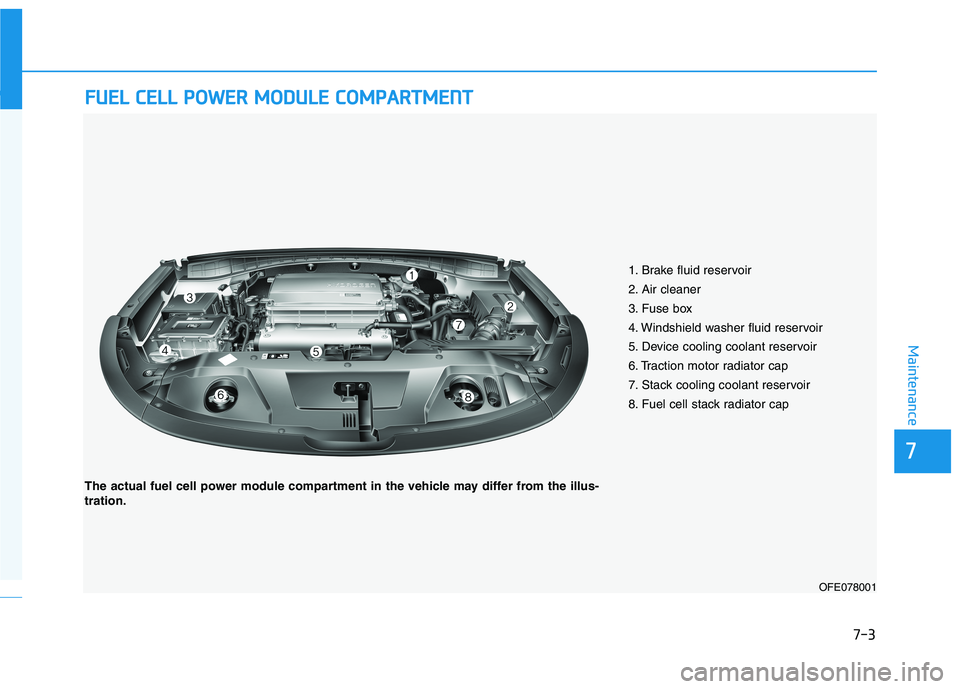 FUEL CELL POWER MODULE COMPARTMENT

1
2
3
4
5
6
7
8

1. Brake fluid reservoir
2. Air cleaner
3. Fuse box
4. Windshield washer fluid reservoir
5. Device cooling coolant reservoir
6. Traction motor radiator cap
7. Stack cooling coolant reservoir
8. Fuel cell stack radiator cap

The actual fuel cell power module compartment in the vehicle may differ from the illustration.

OFE078001

Maintenance

7

7-3

carmanualsonline.info