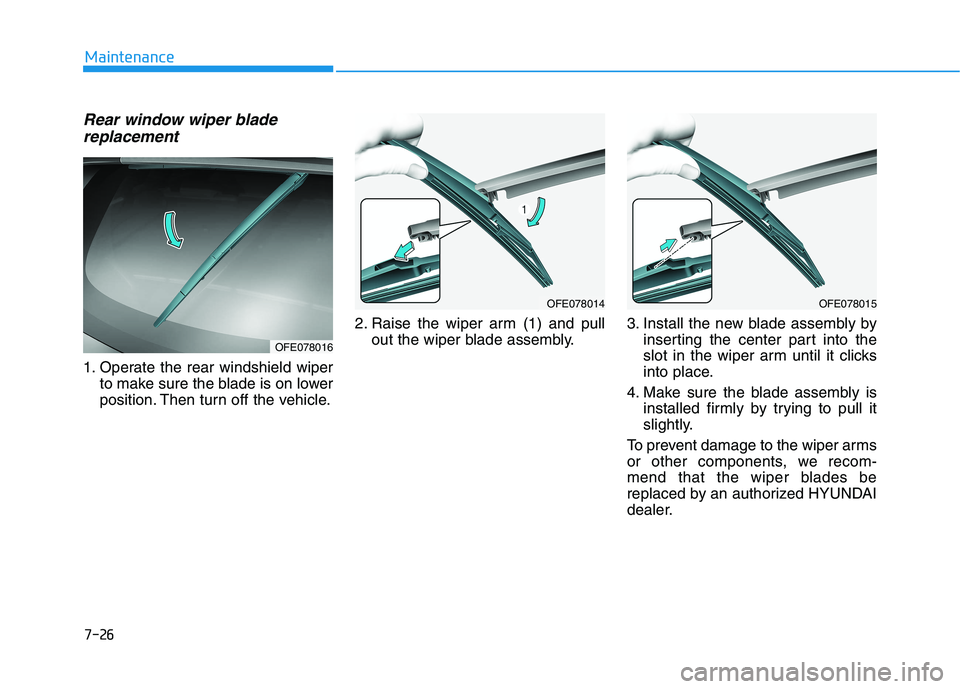 Maintenance

Rear window wiper blade replacement

OFE078016

1. Operate the rear windshield wiper to make sure the blade is on lower position. Then turn off the vehicle.

1

OFE078014

2. Raise the wiper arm (1) and pull out the wiper blade assembly.

OFE078015

3. Install the new blade assembly by inserting the center part into the slot in the wiper arm until it clicks into place.

4. Make sure the blade assembly is installed firmly by trying to pull it slightly.

To prevent damage to the wiper arms or other components, we recommend that the wiper blades be replaced by an authorized HYUNDAI dealer.

7-26

carmanualsonline.info