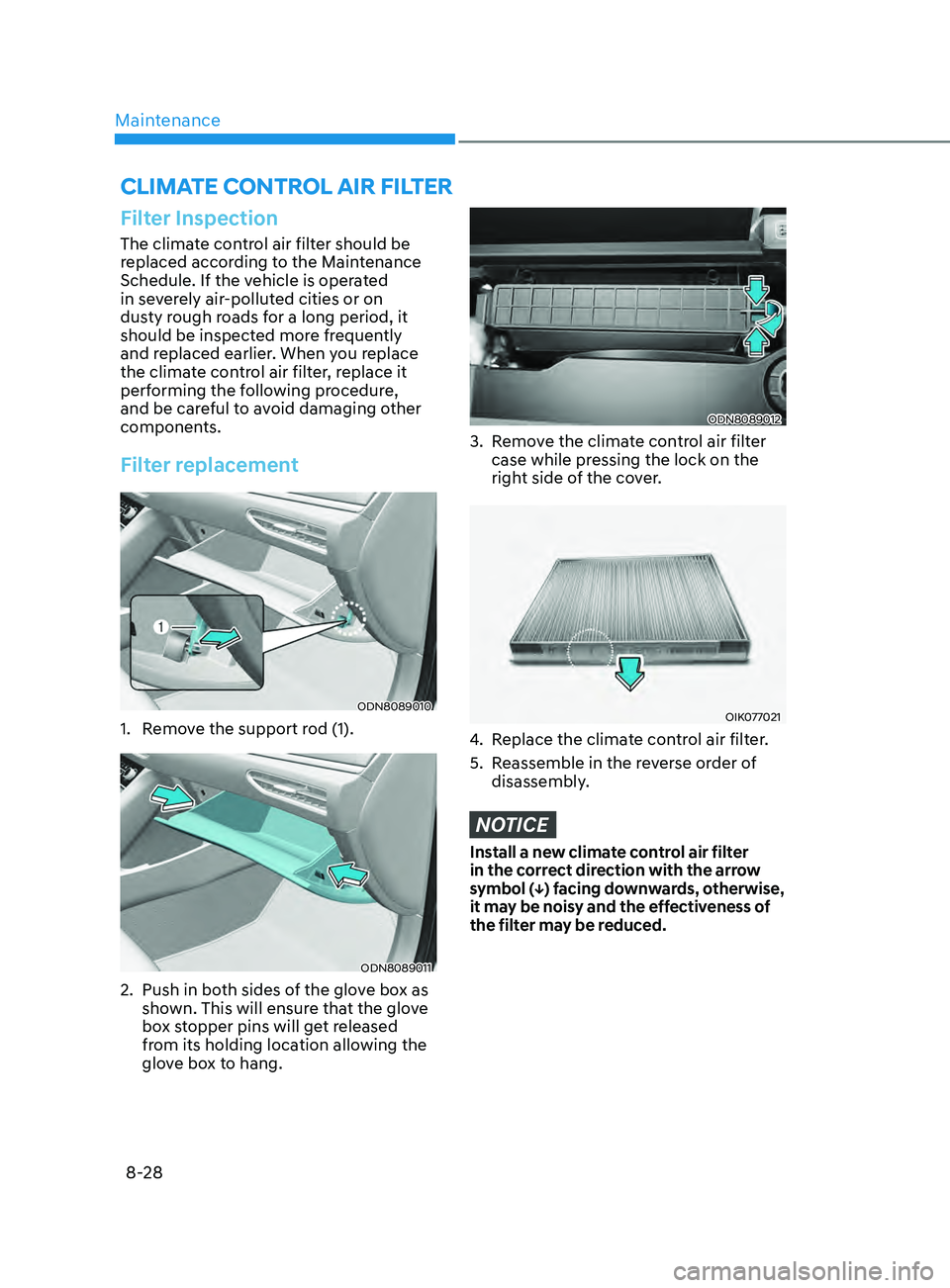 Maintenance

CLIMATE CONTROL AIR FILTER

Filter Inspection

The climate control air filter should be replaced according to the Maintenance Schedule. If the vehicle is operated in severely air-polluted cities or on dusty rough roads for a long period, it should be inspected more frequently and replaced earlier. When you replace the climate control air filter, replace it performing the following procedure, and be careful to avoid damaging other components.

Filter replacement

1

ODN8089010

1. Remove the support rod (1).

ODN8089011

2. Push in both sides of the glove box as shown. This will ensure that the glove box stopper pins will get released from its holding location allowing the glove box to hang.

ODN8089012

3. Remove the climate control air filter case while pressing the lock on the right side of the cover.

OIK077021

4. Replace the climate control air filter.

5. Reassemble in the reverse order of disassembly.

NOTICE

Install a new climate control air filter in the correct direction with the arrow symbol (↓) facing downwards, otherwise, it may be noisy and the effectiveness of the filter may be reduced.

8-28

carmanualsonline.info