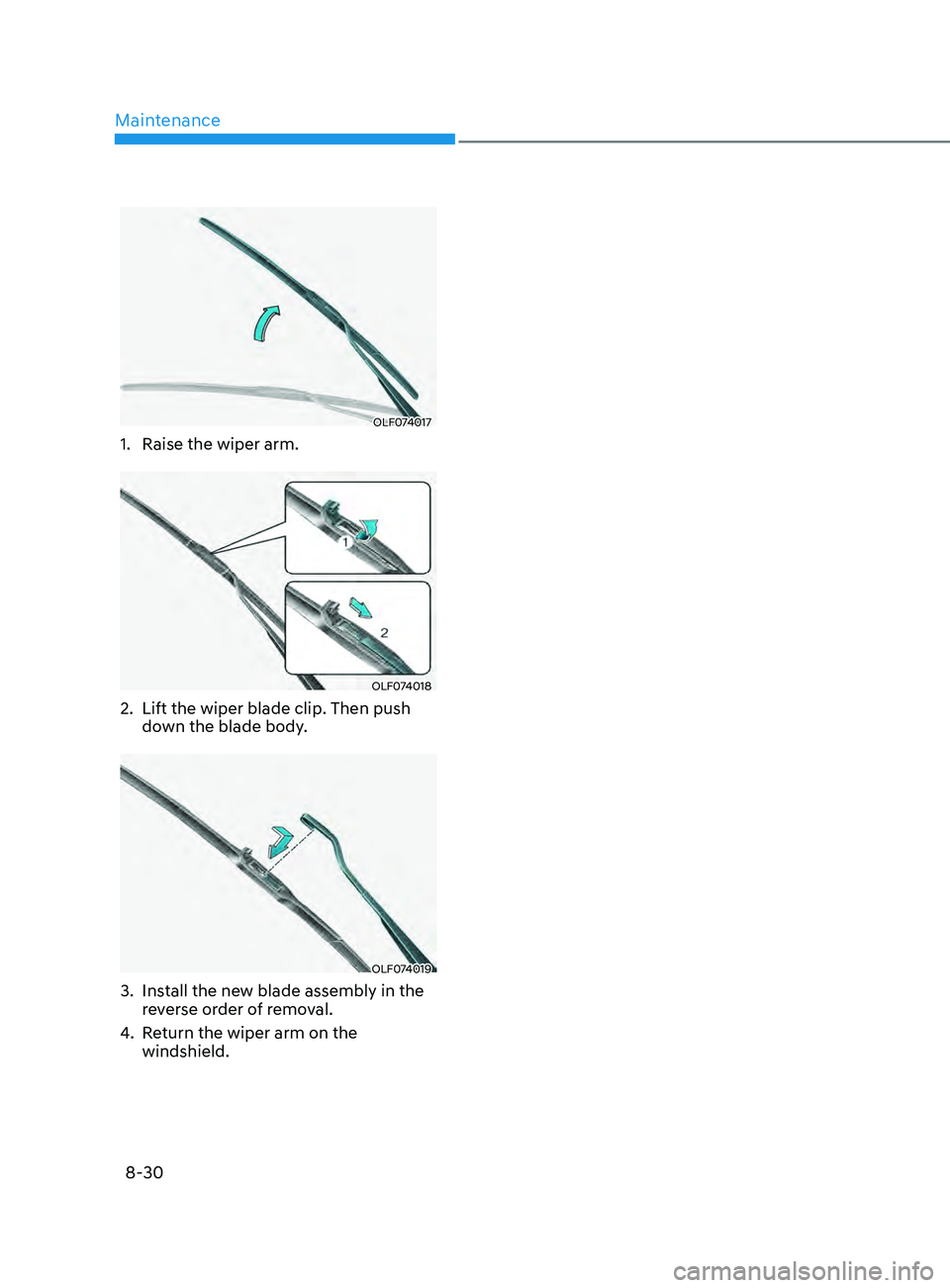 Maintenance

OLF074017

1. Raise the wiper arm.

1

2

OLF074018

2. Lift the wiper blade clip. Then push down the blade body.

OLF074019

3. Install the new blade assembly in the reverse order of removal.

4. Return the wiper arm on the windshield.

8-30

carmanualsonline.info