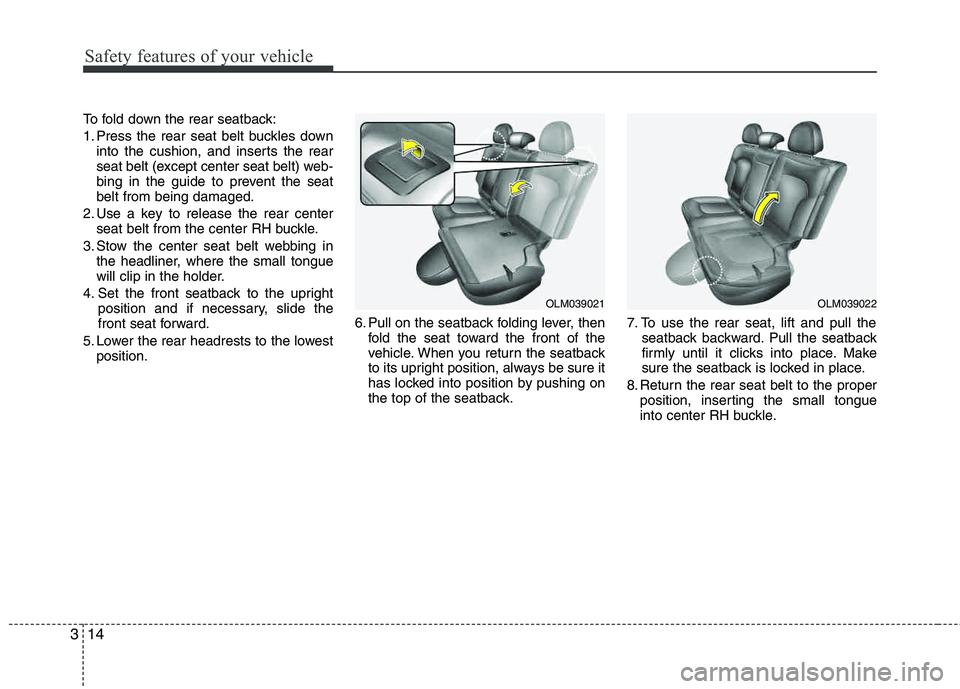 Safety features of your vehicle

To fold down the rear seatback:

1. Press the rear seat belt buckles down into the cushion, and inserts the rear seat belt (except center seat belt) webbing in the guide to prevent the seat belt from being damaged.

2. Use a key to release the rear center seat belt from the center RH buckle.

3. Stow the center seat belt webbing in the headliner, where the small tongue will clip in the holder.

4. Set the front seatback to the upright position and if necessary, slide the front seat forward.

5. Lower the rear headrests to the lowest position.

OLM039021

6. Pull on the seatback folding lever, then fold the seat toward the front of the vehicle. When you return the seatback to its upright position, always be sure it has locked into position by pushing on the top of the seatback.

OLM039022

7. To use the rear seat, lift and pull the seatback backward. Pull the seatback firmly until it clicks into place. Make sure the seatback is locked in place.

8. Return the rear seat belt to the proper position, inserting the small tongue into center RH buckle.

3 14

carmanualsonline.info