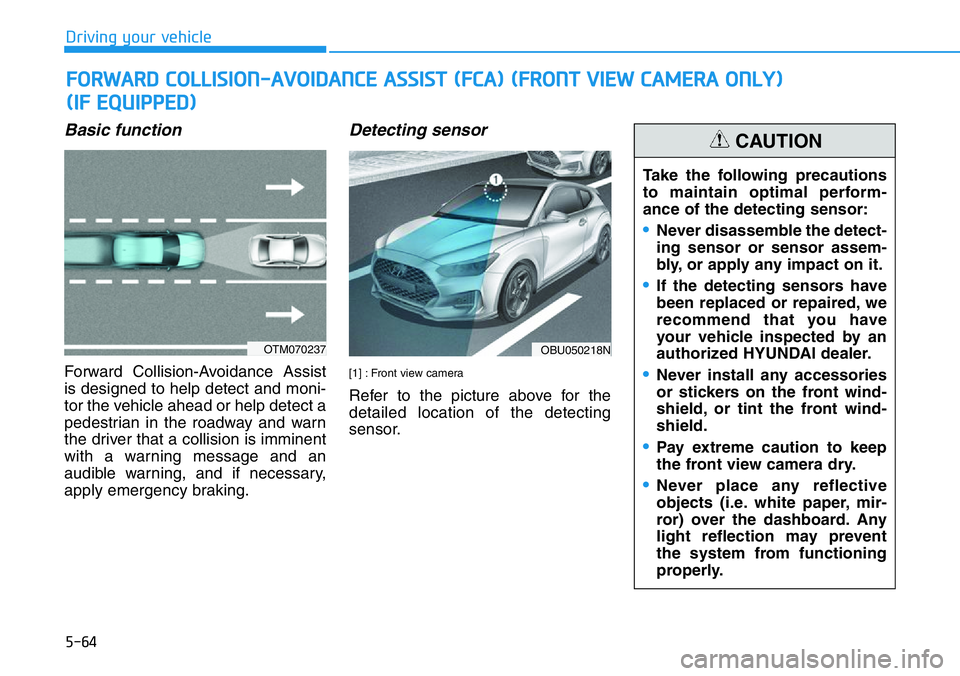 Driving your vehicle

FORWARD COLLISION-AVOIDANCE ASSIST (FCA) (FRONT VIEW CAMERA ONLY) (IF EQUIPPED)

Basic function

OTM070237

Forward Collision-Avoidance Assist is designed to help detect and monitor the vehicle ahead or help detect a pedestrian in the roadway and warn the driver that a collision is imminent with a warning message and an audible warning, and if necessary, apply emergency braking.

Detecting sensor

1

OBU050218N

[1] : Front view camera

Refer to the picture above for the detailed location of the detecting sensor.

CAUTION

Take the following precautions to maintain optimal performance of the detecting sensor:

• Never disassemble the detecting sensor or sensor assembly, or apply any impact on it.

• If the detecting sensors have been replaced or repaired, we recommend that you have your vehicle inspected by an authorized HYUNDAI dealer.

• Never install any accessories or stickers on the front windshield, or tint the front windshield.

• Pay extreme caution to keep the front view camera dry.

• Never place any reflective objects (i.e. white paper, mirror) over the dashboard. Any light reflection may prevent the system from functioning properly.

5-64

carmanualsonline.info