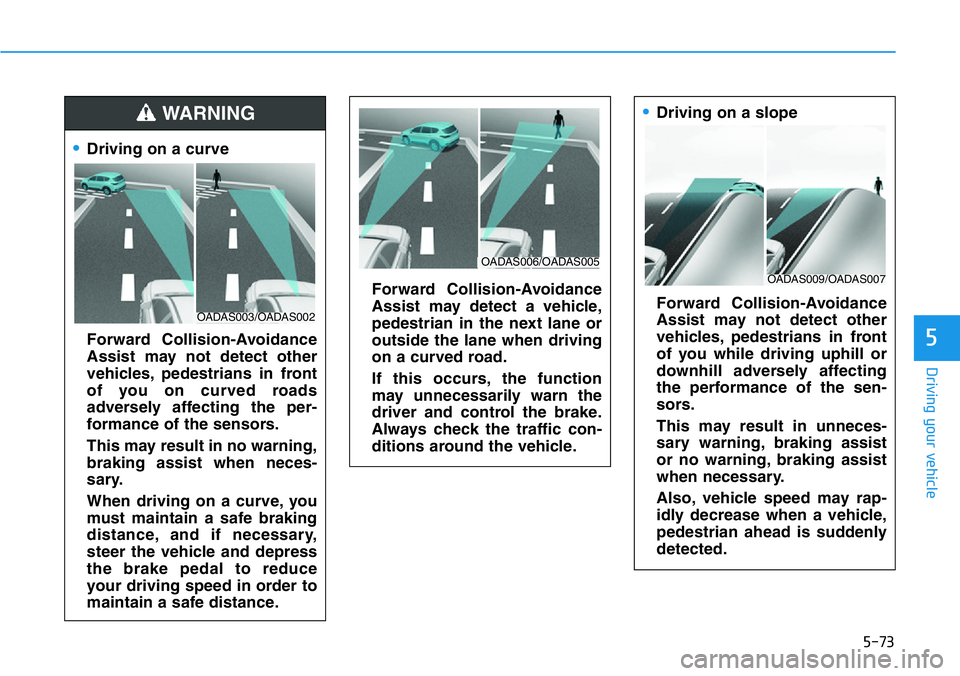 WARNING

• Driving on a curve

OADAS003/OADAS002

Forward Collision-Avoidance Assist may not detect other vehicles, pedestrians in front of you on curved roads adversely affecting the performance of the sensors.

This may result in no warning, braking assist when necessary.

When driving on a curve, you must maintain a safe braking distance, and if necessary, steer the vehicle and depress the brake pedal to reduce your driving speed in order to maintain a safe distance.

OADAS006/OADAS005

Forward Collision-Avoidance Assist may detect a vehicle, pedestrian in the next lane or outside the lane when driving on a curved road.

If this occurs, the function may unnecessarily warn the driver and control the brake. Always check the traffic conditions around the vehicle.

• Driving on a slope

OADAS009/OADAS007

Forward Collision-Avoidance Assist may not detect other vehicles, pedestrians in front of you while driving uphill or downhill adversely affecting the performance of the sensors.

This may result in unnecessary warning, braking assist or no warning, braking assist when necessary.

Also, vehicle speed may rapidly decrease when a vehicle, pedestrian ahead is suddenly detected.

5

Driving your vehicle

5-73

carmanualsonline.info