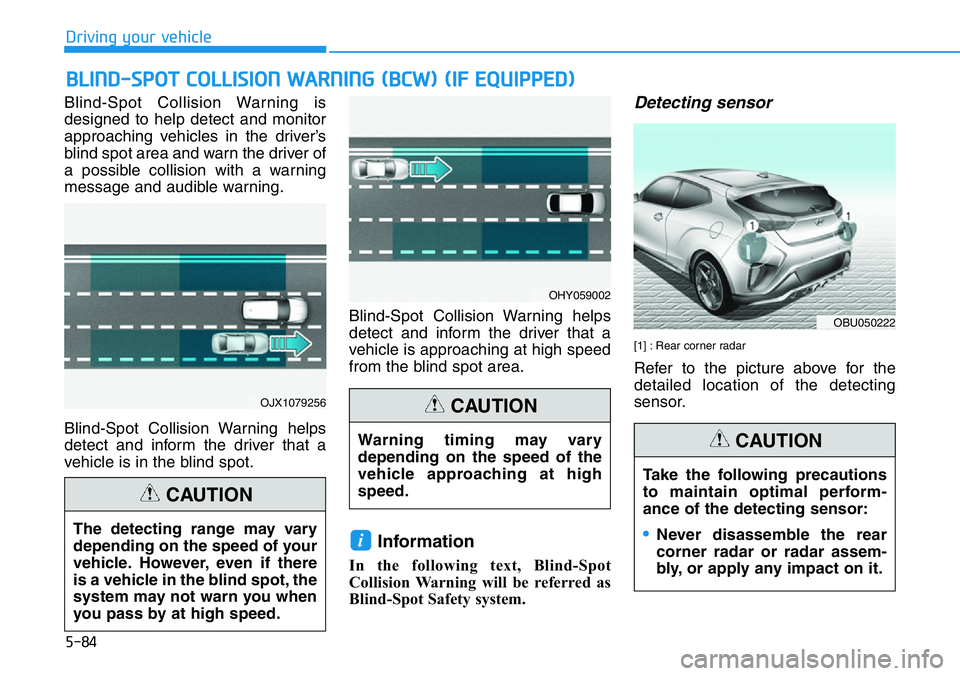 Driving your vehicle

BLIND-SPOT COLLISION WARNING (BCW) (IF EQUIPPED)

Blind-Spot Collision Warning is designed to help detect and monitor approaching vehicles in the driver's blind spot area and warn the driver of a possible collision with a warning message and audible warning.

OJX1079256

Blind-Spot Collision Warning helps detect and inform the driver that a vehicle is in the blind spot.

CAUTION

The detecting range may vary depending on the speed of your vehicle. However, even if there is a vehicle in the blind spot, the system may not warn you when you pass by at high speed.

OHY059002

Blind-Spot Collision Warning helps detect and inform the driver that a vehicle is approaching at high speed from the blind spot area.

CAUTION

Warning timing may vary depending on the speed of the vehicle approaching at high speed.

i Information

In the following text, Blind-Spot Collision Warning will be referred as Blind-Spot Safety system.

Detecting sensor

1
1

OBU050222

[1] : Rear corner radar

Refer to the picture above for the detailed location of the detecting sensor.

CAUTION

Take the following precautions to maintain optimal performance of the detecting sensor:

• Never disassemble the rear corner radar or radar assembly, or apply any impact on it.

5-84

carmanualsonline.info