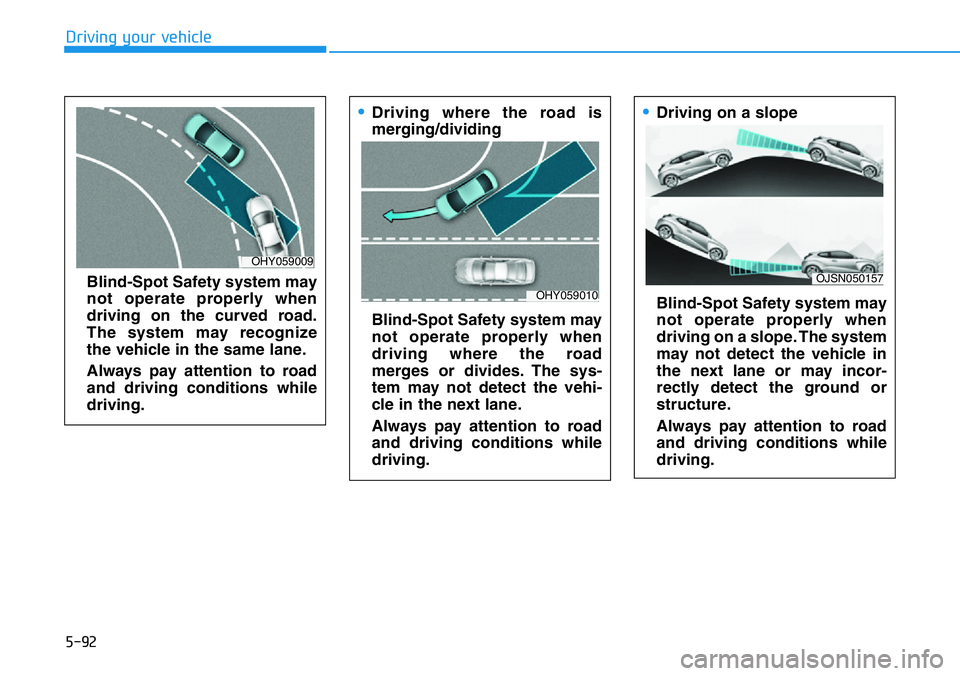 Driving your vehicle

OHY059009

Blind-Spot Safety system may not operate properly when driving on the curved road. The system may recognize the vehicle in the same lane.

Always pay attention to road and driving conditions while driving.

• Driving where the road is merging/dividing

OHY059010

Blind-Spot Safety system may not operate properly when driving where the road merges or divides. The system may not detect the vehicle in the next lane.

Always pay attention to road and driving conditions while driving.

• Driving on a slope

OJSN050157

Blind-Spot Safety system may not operate properly when driving on a slope. The system may not detect the vehicle in the next lane or may incorrectly detect the ground or structure.

Always pay attention to road and driving conditions while driving.

5-92

carmanualsonline.info