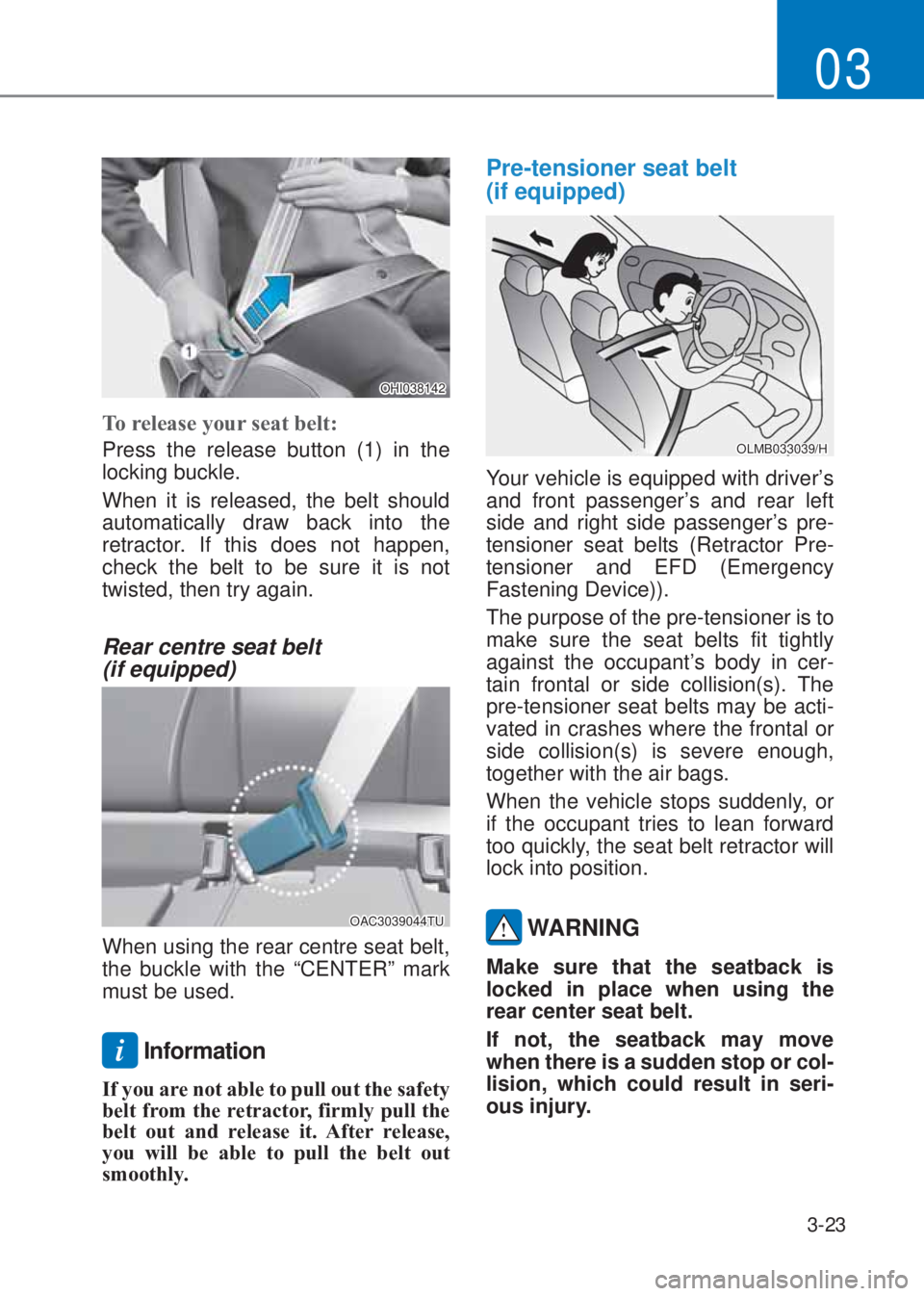 03

1

OHI038142

To release your seat belt:

Press the release button (1) in the locking buckle.

When it is released, the belt should automatically draw back into the retractor. If this does not happen, check the belt to be sure it is not twisted, then try again.

Rear centre seat belt (if equipped)

OAC3039044TU

When using the rear centre seat belt, the buckle with the “CENTER” mark must be used.

i Information

If you are not able to pull out the safety belt from the retractor, firmly pull the belt out and release it. After release, you will be able to pull the belt out smoothly.

Pre-tensioner seat belt (if equipped)

OLMB033039/H

Your vehicle is equipped with driver’s and front passenger’s and rear left side and right side passenger’s pre-tensioner seat belts (Retractor Pre-tensioner and EFD (Emergency Fastening Device)).

The purpose of the pre-tensioner is to make sure the seat belts fit tightly against the occupant’s body in certain frontal or side collision(s). The pre-tensioner seat belts may be activated in crashes where the frontal or side collision(s) is severe enough, together with the air bags.

When the vehicle stops suddenly, or if the occupant tries to lean forward too quickly, the seat belt retractor will lock into position.

WARNING

Make sure that the seatback is locked in place when using the rear center seat belt.

If not, the seatback may move when there is a sudden stop or collision, which could result in serious injury.

3-23

carmanualsonline.info