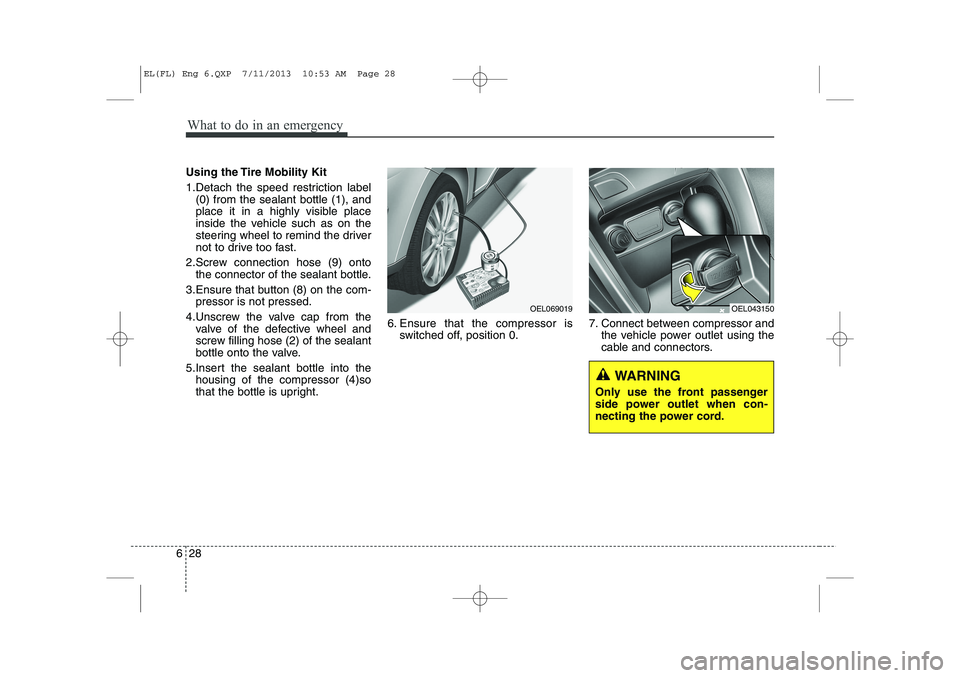 EL(FL) Eng 6.QXP 7/11/2013 10:53 AM Page 28

What to do in an emergency

Using the Tire Mobility Kit

1.Detach the speed restriction label (0) from the sealant bottle (1), and place it in a highly visible place inside the vehicle such as on the steering wheel to remind the driver not to drive too fast.

2.Screw connection hose (9) onto the connector of the sealant bottle.

3.Ensure that button (8) on the compressor is not pressed.

4.Unscrew the valve cap from the valve of the defective wheel and screw filling hose (2) of the sealant bottle onto the valve.

5.Insert the sealant bottle into the housing of the compressor (4)so that the bottle is upright.

OEL069019

6. Ensure that the compressor is switched off, position 0.

OEL043150

7. Connect between compressor and the vehicle power outlet using the cable and connectors.

WARNING
Only use the front passenger side power outlet when connecting the power cord.

6 28

carmanualsonline.info