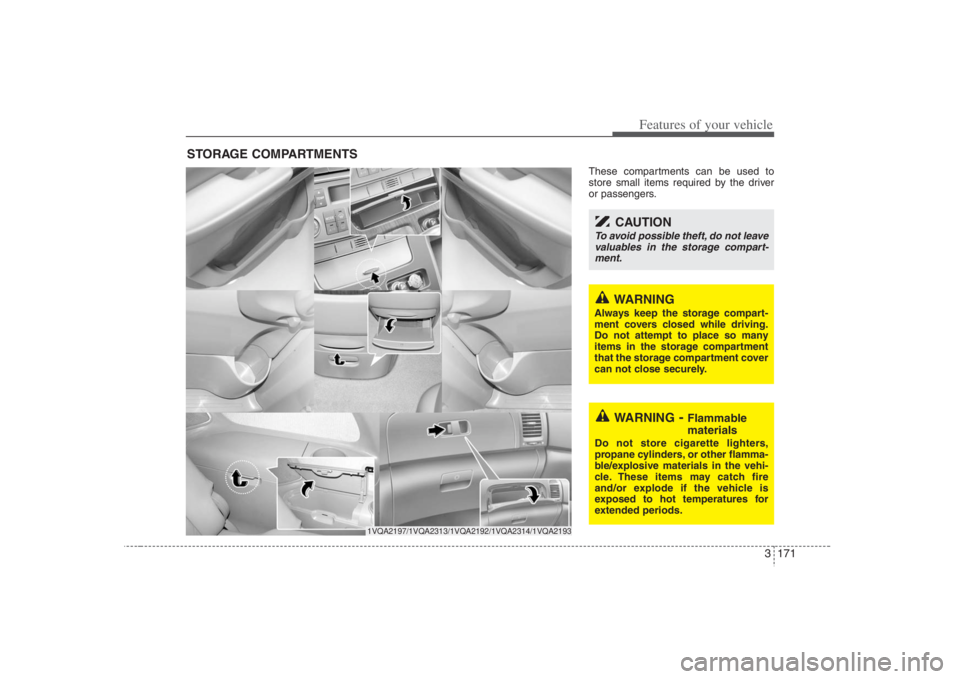 Features of your vehicle

STORAGE COMPARTMENTS

1VQA2197/1VQA2313/1VQA2192/1VQA2314/1VQA2193

These compartments can be used to store small items required by the driver or passengers.

CAUTION
To avoid possible theft, do not leave valuables in the storage compartment.

WARNING
Always keep the storage compartment covers closed while driving. Do not attempt to place so many items in the storage compartment that the storage compartment cover can not close securely.

WARNING - Flammable materials
Do not store cigarette lighters, propane cylinders, or other flammable/explosive materials in the vehicle. These items may catch fire and/or explode if the vehicle is exposed to hot temperatures for extended periods.

3 171

carmanualsonline.info