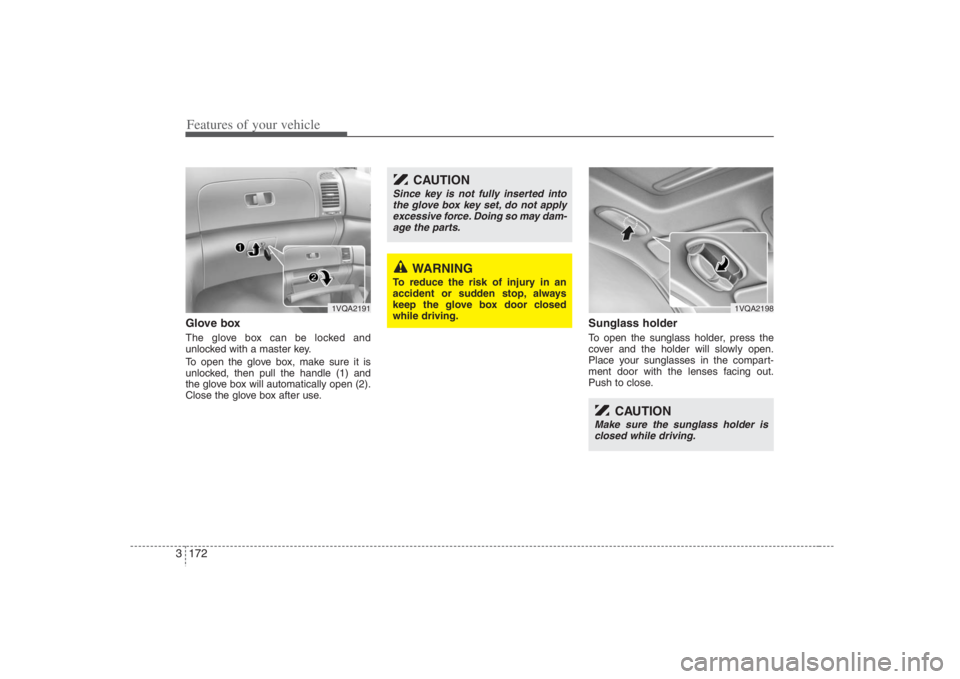 Features of your vehicle

1

2

1VQA2191

Glove box

The glove box can be locked and unlocked with a master key.

To open the glove box, make sure it is unlocked, then pull the handle (1) and the glove box will automatically open (2). Close the glove box after use.

CAUTION

Since key is not fully inserted into the glove box key set, do not apply excessive force. Doing so may damage the parts.

WARNING

To reduce the risk of injury in an accident or sudden stop, always keep the glove box door closed while driving.

1VQA2198

Sunglass holder

To open the sunglass holder, press the cover and the holder will slowly open. Place your sunglasses in the compartment door with the lenses facing out. Push to close.

CAUTION

Make sure the sunglass holder is closed while driving.

3 172

carmanualsonline.info