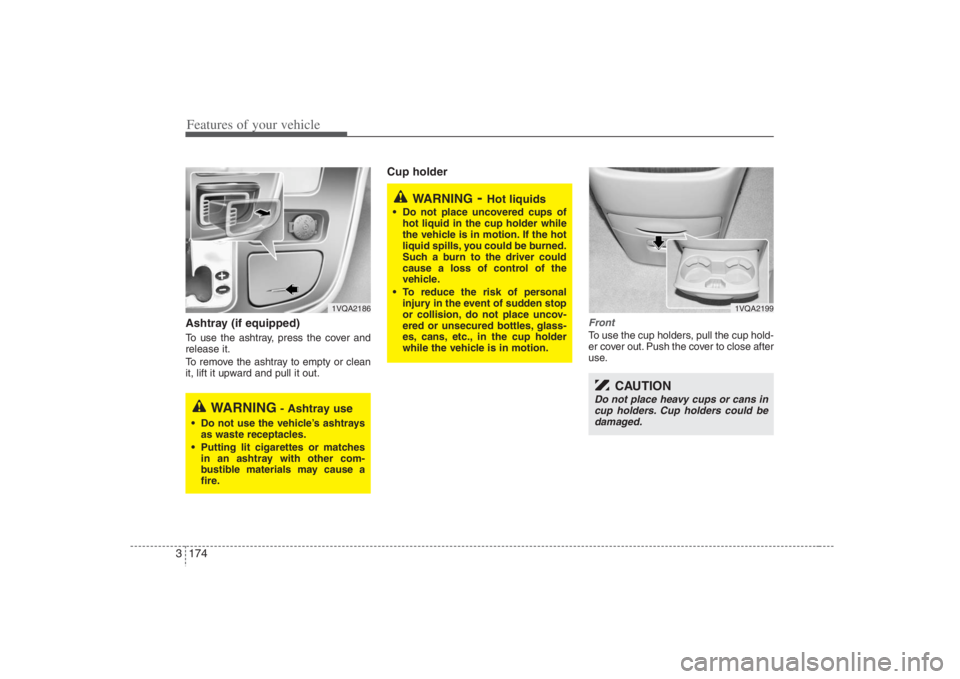 Features of your vehicle

1VQA2186

Ashtray (if equipped)
To use the ashtray, press the cover and release it.
To remove the ashtray to empty or clean it, lift it upward and pull it out.

WARNING - Ashtray use
• Do not use the vehicle's ashtrays as waste receptacles.
• Putting lit cigarettes or matches in an ashtray with other combustible materials may cause a fire.

Cup holder

WARNING - Hot liquids
• Do not place uncovered cups of hot liquid in the cup holder while the vehicle is in motion. If the hot liquid spills, you could be burned. Such a burn to the driver could cause a loss of control of the vehicle.
• To reduce the risk of personal injury in the event of sudden stop or collision, do not place uncovered or unsecured bottles, glasses, cans, etc., in the cup holder while the vehicle is in motion.

1VQA2199

Front
To use the cup holders, pull the cup holder cover out. Push the cover to close after use.

CAUTION
Do not place heavy cups or cans in cup holders. Cup holders could be damaged.

3 174

carmanualsonline.info