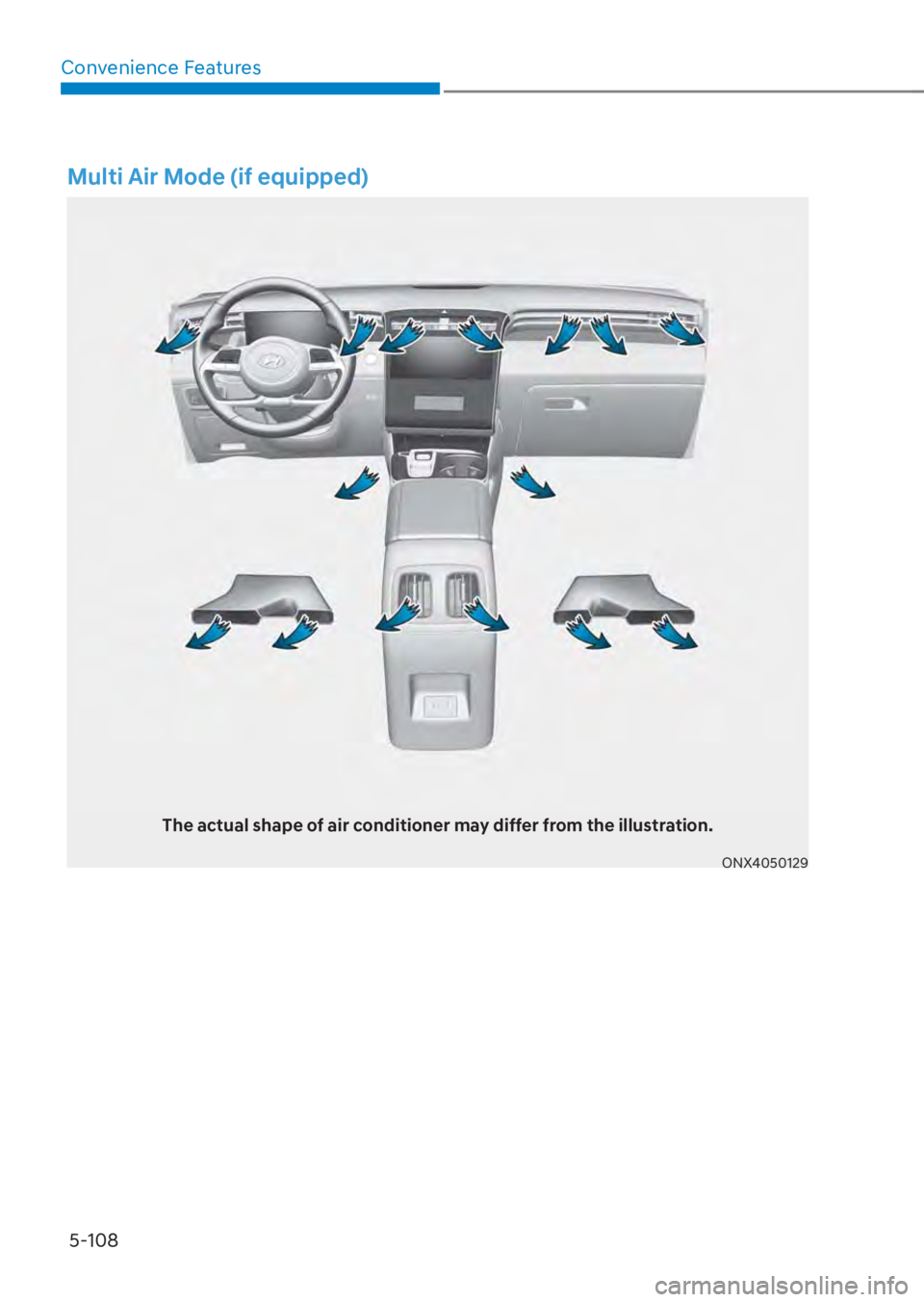 Convenience Features

Multi Air Mode (if equipped)

The actual shape of air conditioner may differ from the illustration.

ONX4050129

5-108

carmanualsonline.info