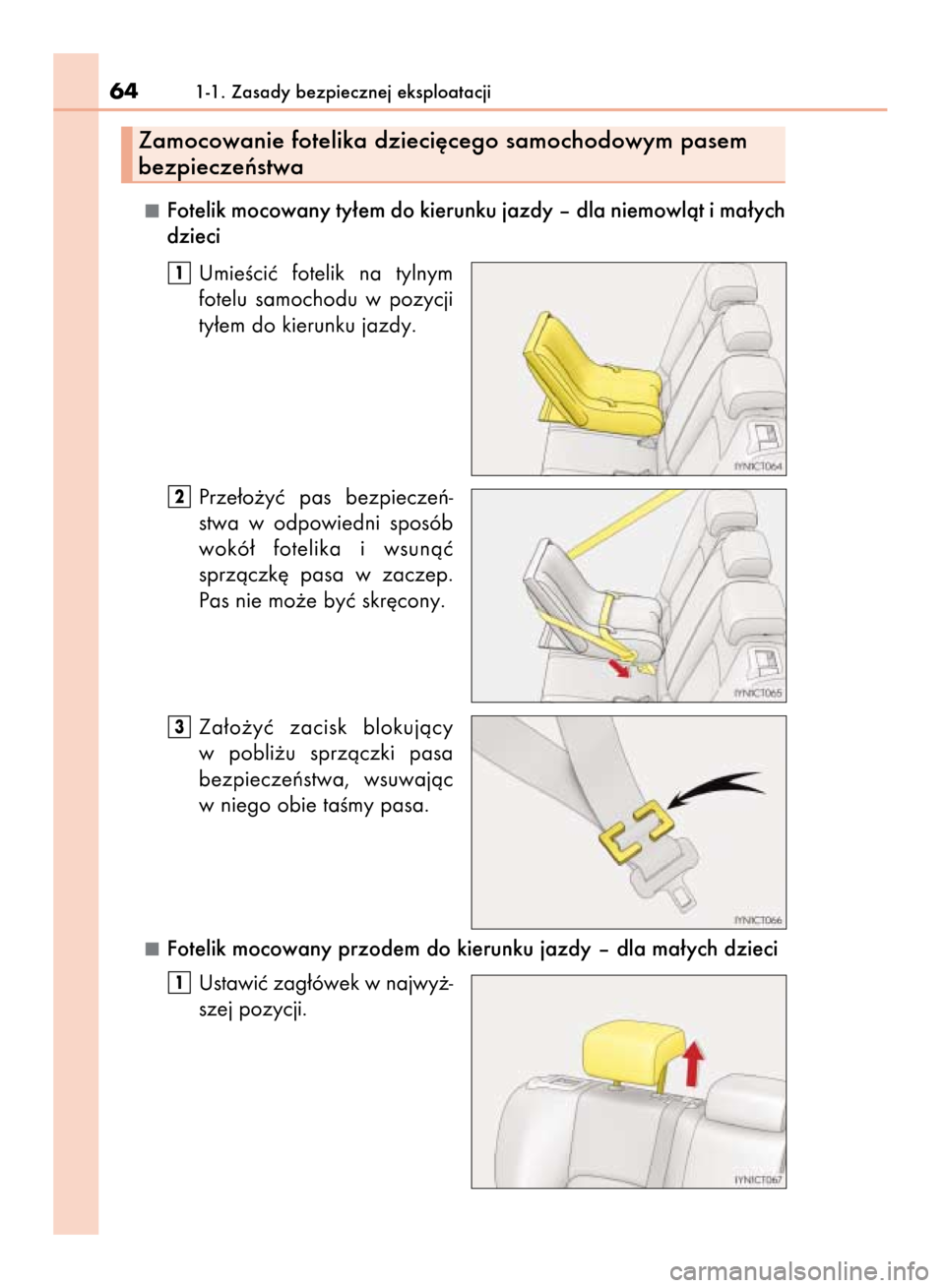 64 1-1. Zasady bezpiecznej eksploatacji

Zamocowanie fotelika dziecięcego samochodowym pasem bezpieczeństwa

■ Fotelik mocowany tyłem do kierunku jazdy – dla niemowląt i małych dzieci

1 Umieścić fotelik na tylnym fotelu samochodu w pozycji tyłem do kierunku jazdy.

IYNICT064

2 Przełożyć pas bezpieczeństwa w odpowiedni sposób wokół fotelika i wsunąć sprzączkę pasa w zaczep. Pas nie może być skręcony.

IYNICT065

3 Założyć zacisk blokujący w pobliżu sprzączki pasa bezpieczeństwa, wsuwając w niego obie taśmy pasa.

IYNICT066

■ Fotelik mocowany przodem do kierunku jazdy – dla małych dzieci

1 Ustawić zagłówek w najwyższej pozycji.

IYNICT067

carmanualsonline.info