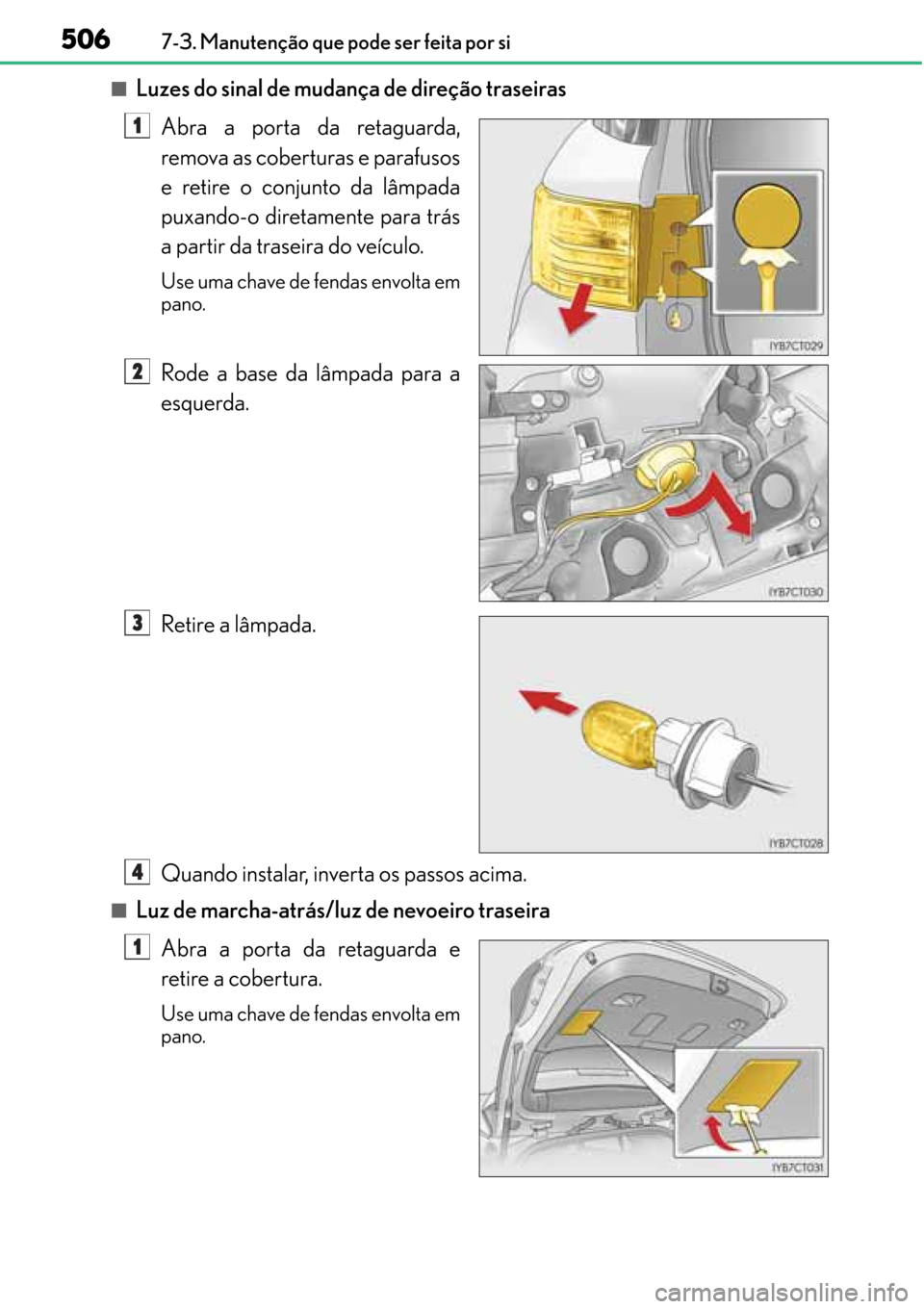 506 7-3. Manutenção que pode ser feita por si

■ Luzes do sinal de mudança de direção traseiras

1 Abra a porta da retaguarda, remova as coberturas e parafusos e retire o conjunto da lâmpada puxando-o diretamente para trás a partir da traseira do veículo.

Use uma chave de fendas envolta em pano.

IYB7CT029

2 Rode a base da lâmpada para a esquerda.

IYB7CT030

3 Retire a lâmpada.

IYB7CT028

4 Quando instalar, inverta os passos acima.

■ Luz de marcha-atrás/luz de nevoeiro traseira

1 Abra a porta da retaguarda e retire a cobertura.

Use uma chave de fendas envolta em pano.

IYB7CT031

carmanualsonline.info