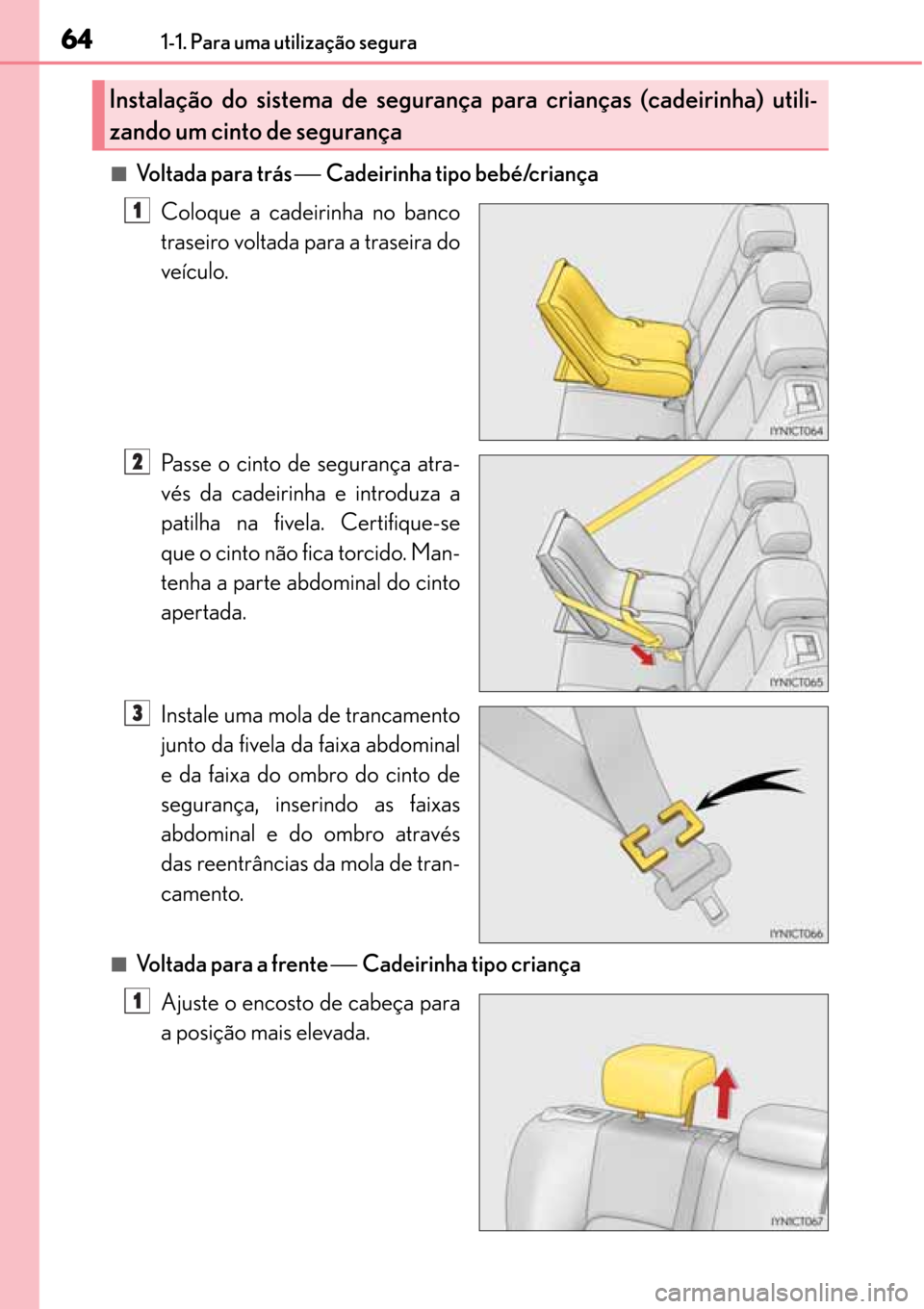 64 1-1. Para uma utilização segura

Instalação do sistema de segurança para crianças (cadeirinha) utilizando um cinto de segurança

■ Voltada para trás — Cadeirinha tipo bebé/criança

1 Coloque a cadeirinha no banco traseiro voltada para a traseira do veículo.

IYNICT064

2 Passe o cinto de segurança através da cadeirinha e introduza a patilha na fivela. Certifique-se que o cinto não fica torcido. Mantenha a parte abdominal do cinto apertada.

IYNICT065

3 Instale uma mola de trancamento junto da fivela da faixa abdominal e da faixa do ombro do cinto de segurança, inserindo as faixas abdominal e do ombro através das reentrâncias da mola de trancamento.

IYNICT066

■ Voltada para a frente — Cadeirinha tipo criança

1 Ajuste o encosto de cabeça para a posição mais elevada.

IYNICT067

carmanualsonline.info