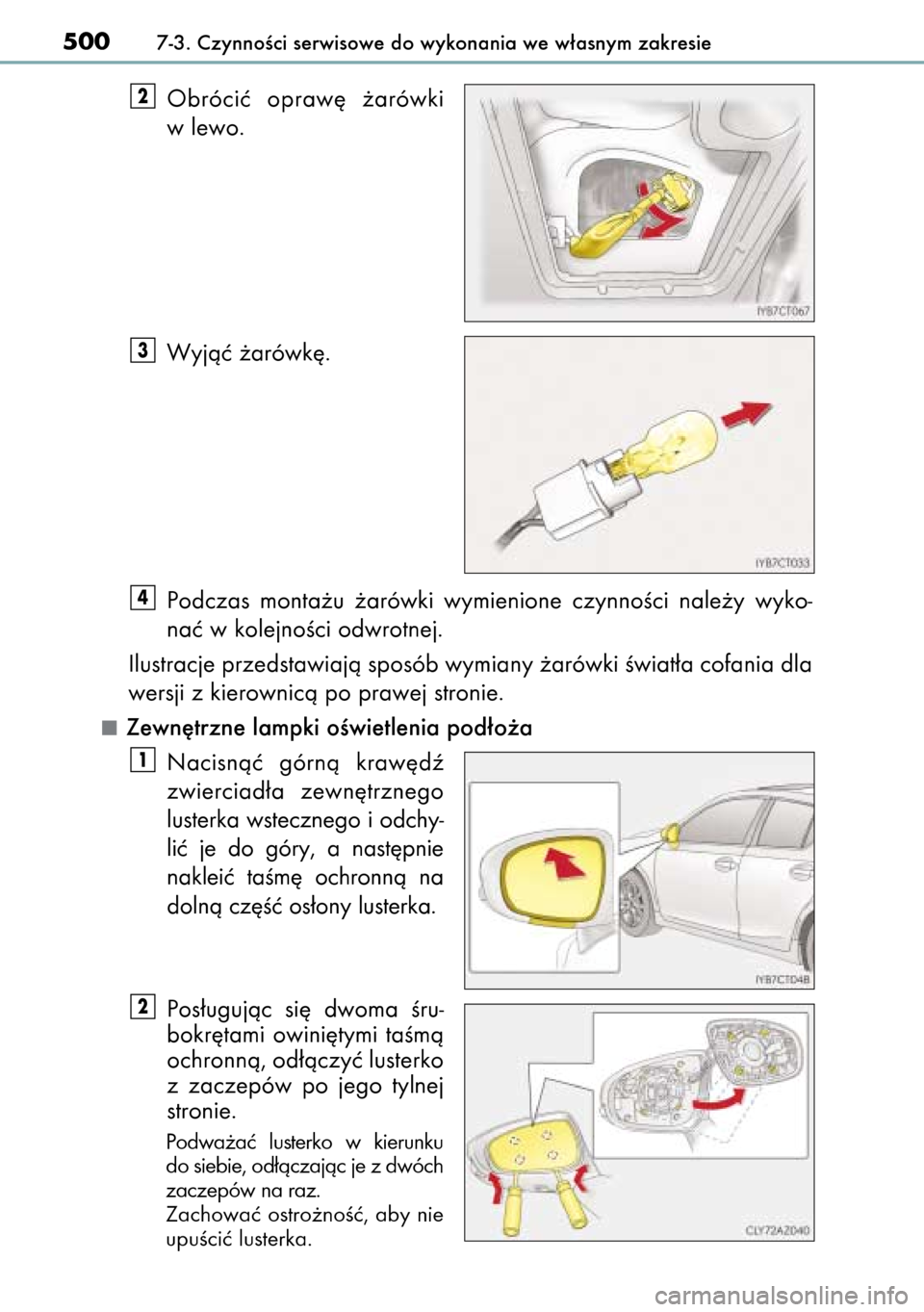 500 7-3. Czynności serwisowe do wykonania we własnym zakresie

2 Obrócić oprawę żarówki w lewo.

IYB7CT067

3 Wyjąć żarówkę.

IYB7CT033

4 Podczas montażu żarówki wymienione czynności należy wykonać w kolejności odwrotnej.

Ilustracje przedstawiają sposób wymiany żarówki światła cofania dla wersji z kierownicą po prawej stronie.

■ Zewnętrzne lampki oświetlenia podłoża

1 Nacisnąć górną krawędź zwierciadła zewnętrznego lusterka wstecznego i odchylić je do góry, a następnie nakleić taśmę ochronną na dolną część osłony lusterka.

IYB7CT048

2 Posługując się dwoma śrubokrętami owiniętymi taśmą ochronną, odłączyć lusterko z zaczepów po jego tylnej stronie.

Podważać lusterko w kierunku do siebie, odłączając je z dwóch zaczepów na raz.
Zachować ostrożność, aby nie upuścić lusterka.

CLY72AZ040

carmanualsonline.info