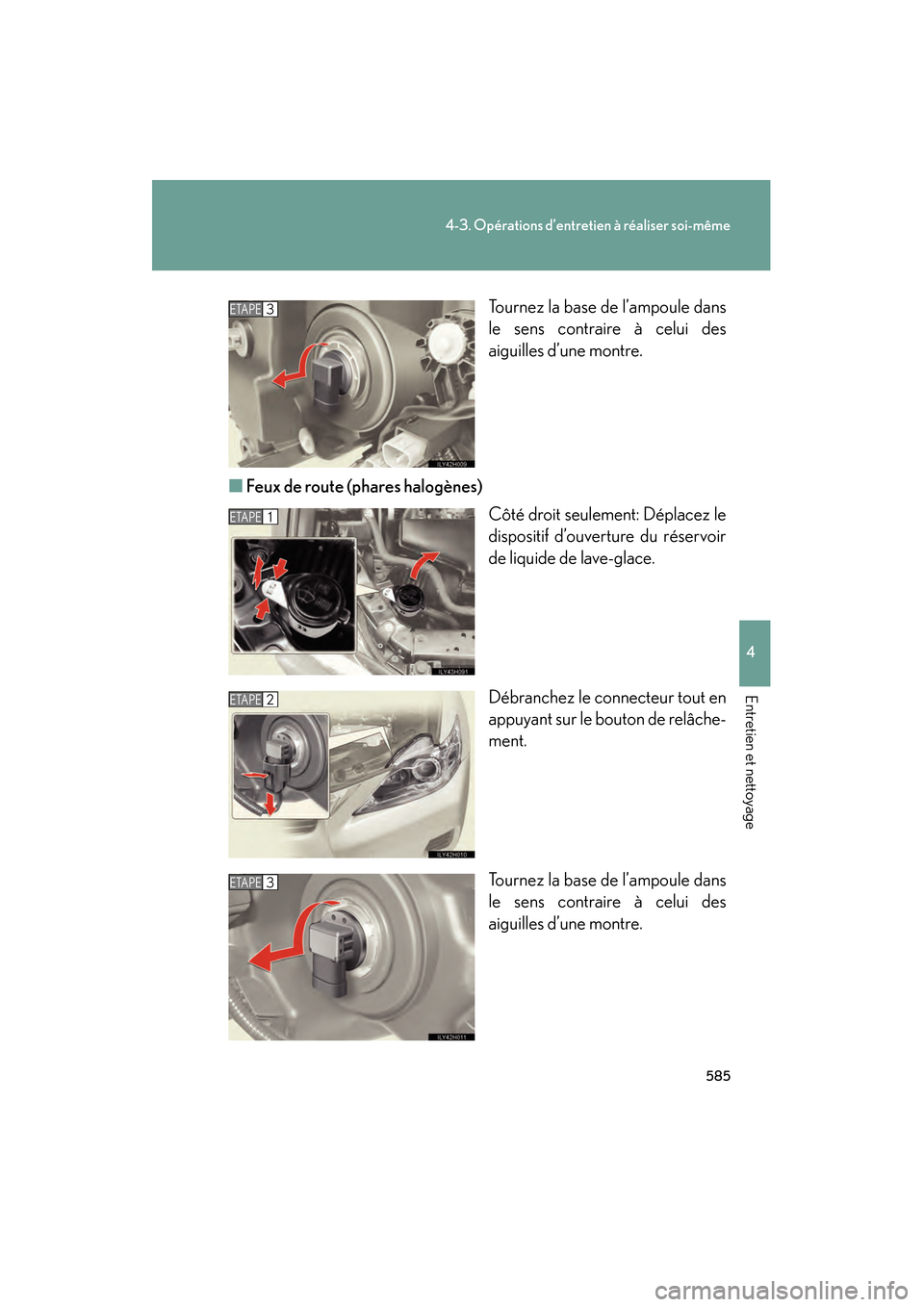 4-3. Opérations d'entretien à réaliser soi-même

ETAPE 3

ILY42H009

Tournez la base de l'ampoule dans le sens contraire à celui des aiguilles d'une montre.

■ Feux de route (phares halogènes)

ETAPE 1

ILY43H091

Côté droit seulement: Déplacez le dispositif d'ouverture du réservoir de liquide de lave-glace.

ETAPE 2

ILY42H010

Débranchez le connecteur tout en appuyant sur le bouton de relâchement.

ETAPE 3

ILY42H011

Tournez la base de l'ampoule dans le sens contraire à celui des aiguilles d'une montre.

4

Entretien et nettoyage

585

carmanualsonline.info