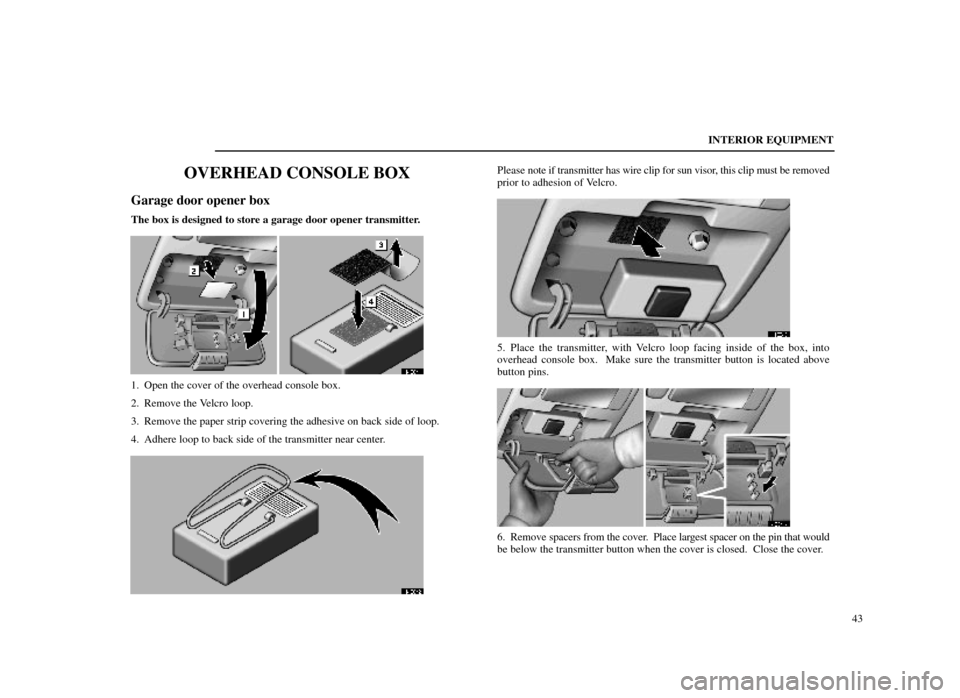 INTERIOR EQUIPMENT

OVERHEAD CONSOLE BOX

Garage door opener box

The box is designed to store a garage door opener transmitter.

2

1

3

4

1. Open the cover of the overhead console box.

2. Remove the Velcro loop.

3. Remove the paper strip covering the adhesive on back side of loop.

4. Adhere loop to back side of the transmitter near center.

Please note if transmitter has wire clip for sun visor, this clip must be removed prior to adhesion of Velcro.

5. Place the transmitter, with Velcro loop facing inside of the box, into overhead console box. Make sure the transmitter button is located above button pins.

6. Remove spacers from the cover. Place largest spacer on the pin that would be below the transmitter button when the cover is closed. Close the cover.

43

carmanualsonline.info