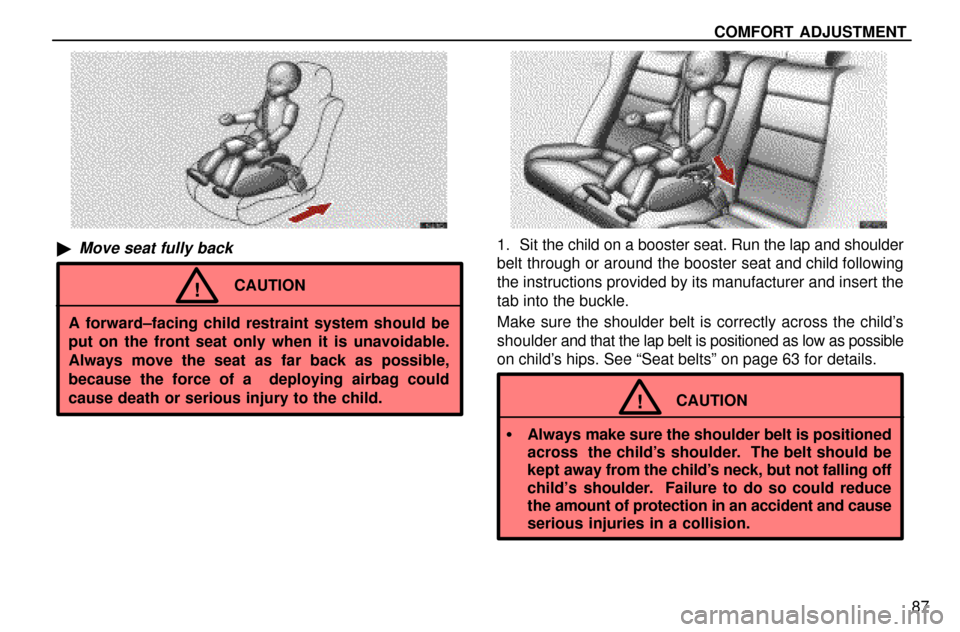 COMFORT ADJUSTMENT

▶ Move seat fully back

! CAUTION

A forward–facing child restraint system should be put on the front seat only when it is unavoidable. Always move the seat as far back as possible, because the force of a deploying airbag could cause death or serious injury to the child.

1. Sit the child on a booster seat. Run the lap and shoulder belt through or around the booster seat and child following the instructions provided by its manufacturer and insert the tab into the buckle.

Make sure the shoulder belt is correctly across the child's shoulder and that the lap belt is positioned as low as possible on child's hips. See "Seat belts" on page 63 for details.

! CAUTION

• Always make sure the shoulder belt is positioned across the child's shoulder. The belt should be kept away from the child's neck, but not falling off child's shoulder. Failure to do so could reduce the amount of protection in an accident and cause serious injuries in a collision.

87

carmanualsonline.info