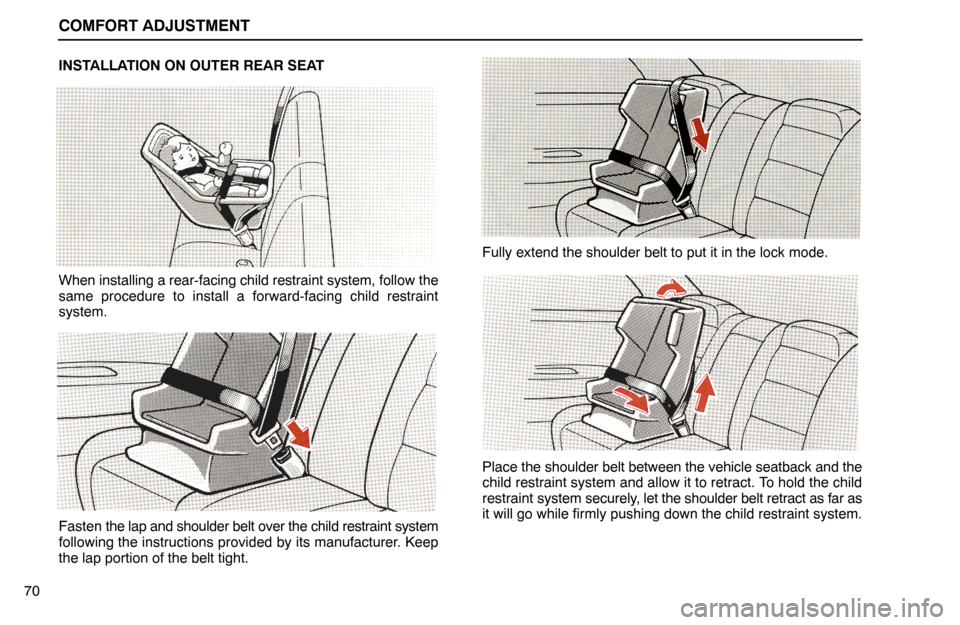 COMFORT ADJUSTMENT

INSTALLATION ON OUTER REAR SEAT

When installing a rear-facing child restraint system, follow the same procedure to install a forward-facing child restraint system.

Fasten the lap and shoulder belt over the child restraint system following the instructions provided by its manufacturer. Keep the lap portion of the belt tight.

Fully extend the shoulder belt to put it in the lock mode.

Place the shoulder belt between the vehicle seatback and the child restraint system and allow it to retract. To hold the child restraint system securely, let the shoulder belt retract as far as it will go while firmly pushing down the child restraint system.

70

carmanualsonline.info