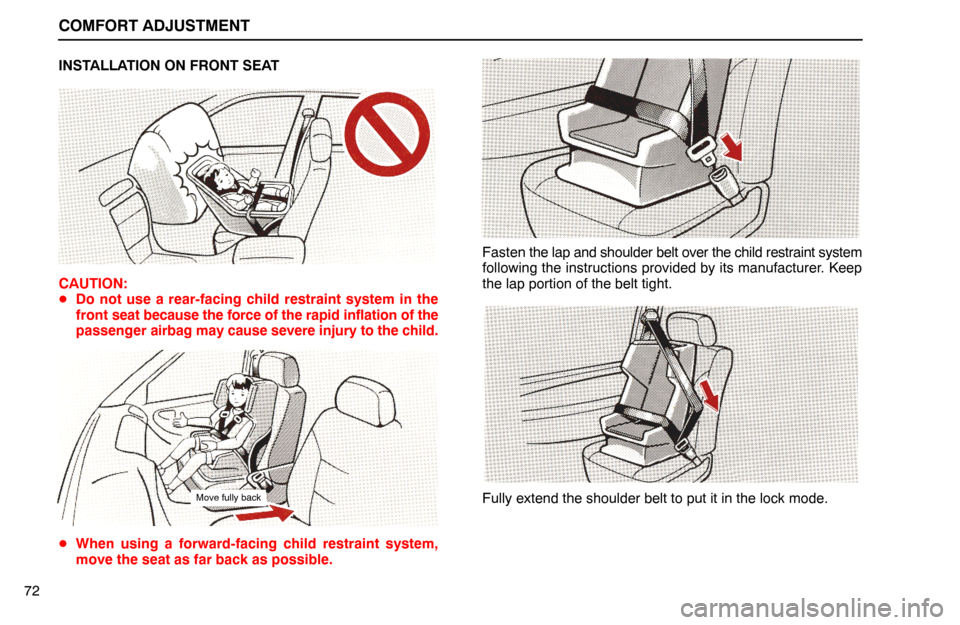 COMFORT ADJUSTMENT

INSTALLATION ON FRONT SEAT

CAUTION:
● Do not use a rear-facing child restraint system in the front seat because the force of the rapid inflation of the passenger airbag may cause severe injury to the child.

Move fully back

● When using a forward-facing child restraint system, move the seat as far back as possible.

Fasten the lap and shoulder belt over the child restraint system following the instructions provided by its manufacturer. Keep the lap portion of the belt tight.

Fully extend the shoulder belt to put it in the lock mode.

72

carmanualsonline.info