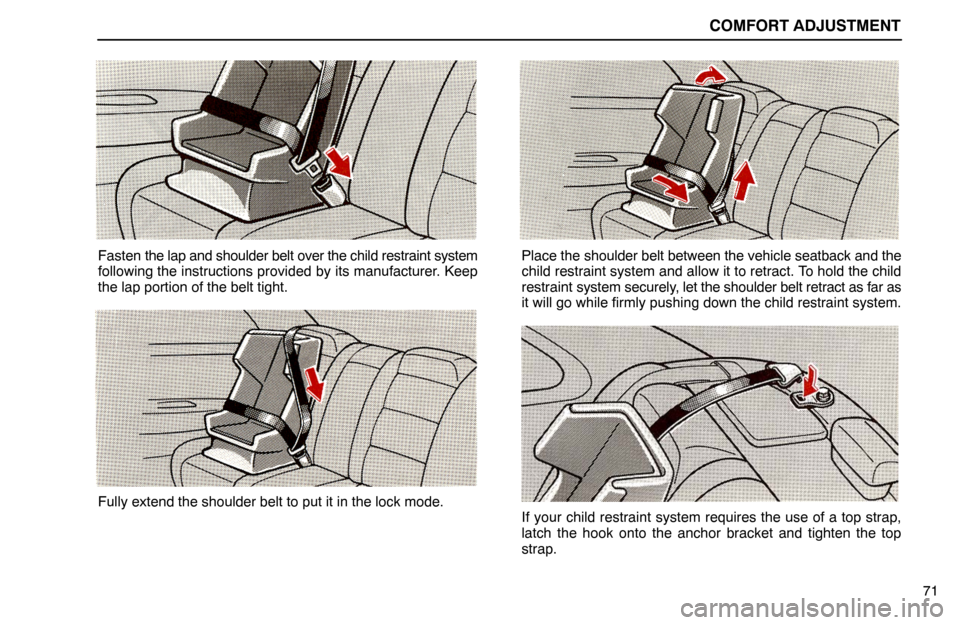 COMFORT ADJUSTMENT

Fasten the lap and shoulder belt over the child restraint system following the instructions provided by its manufacturer. Keep the lap portion of the belt tight.

Fully extend the shoulder belt to put it in the lock mode.

Place the shoulder belt between the vehicle seatback and the child restraint system and allow it to retract. To hold the child restraint system securely, let the shoulder belt retract as far as it will go while firmly pushing down the child restraint system.

If your child restraint system requires the use of a top strap, latch the hook onto the anchor bracket and tighten the top strap.

71

carmanualsonline.info