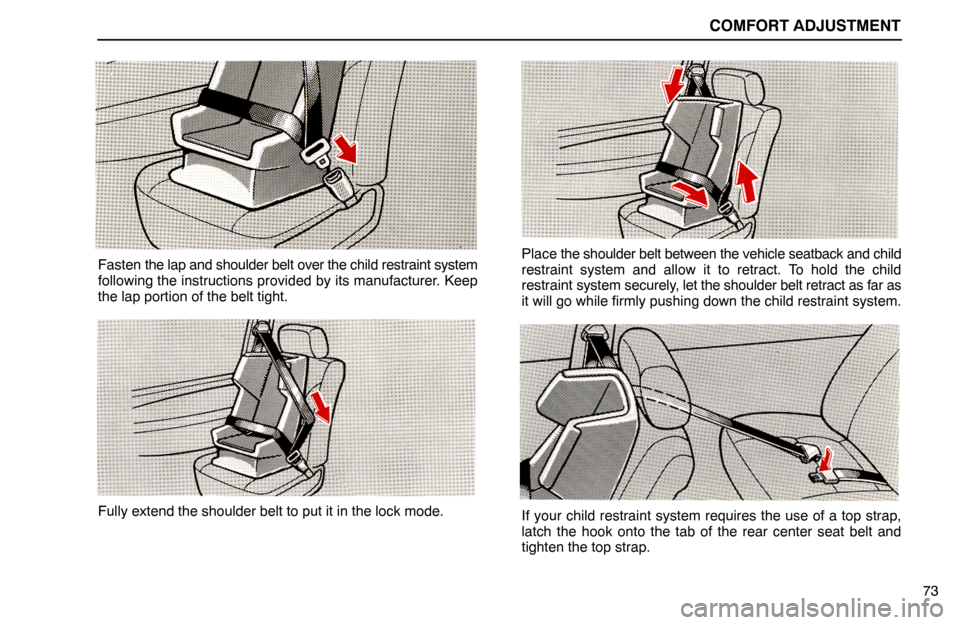 COMFORT ADJUSTMENT

Fasten the lap and shoulder belt over the child restraint system following the instructions provided by its manufacturer. Keep the lap portion of the belt tight.

Fully extend the shoulder belt to put it in the lock mode.

Place the shoulder belt between the vehicle seatback and child restraint system and allow it to retract. To hold the child restraint system securely, let the shoulder belt retract as far as it will go while firmly pushing down the child restraint system.

If your child restraint system requires the use of a top strap, latch the hook onto the tab of the rear center seat belt and tighten the top strap.

73

carmanualsonline.info