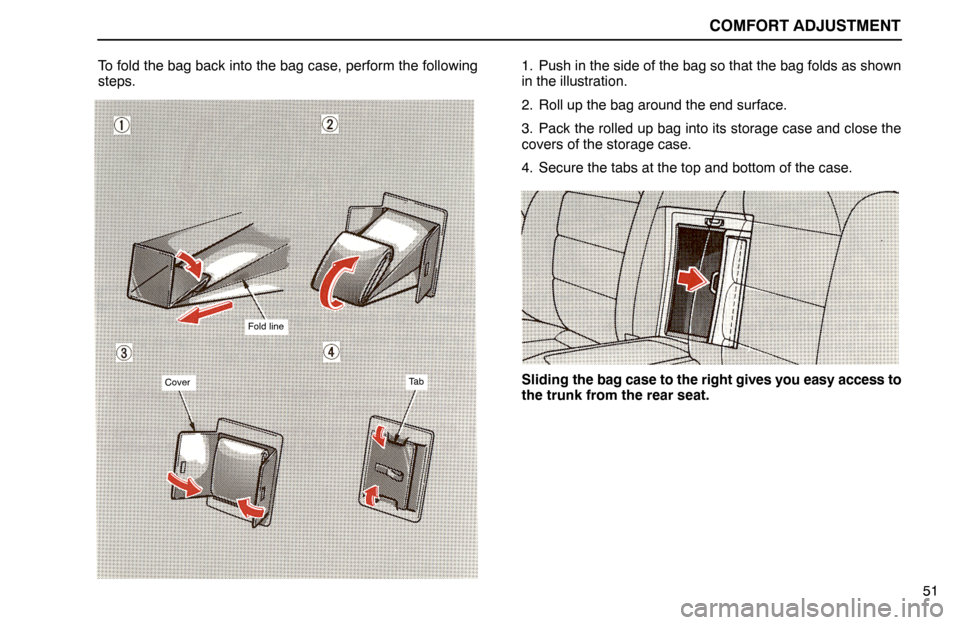 COMFORT ADJUSTMENT

To fold the bag back into the bag case, perform the following steps.

1

2

Fold line

3

4

Cover

Tab

1. Push in the side of the bag so that the bag folds as shown in the illustration.

2. Roll up the bag around the end surface.

3. Pack the rolled up bag into its storage case and close the covers of the storage case.

4. Secure the tabs at the top and bottom of the case.

Sliding the bag case to the right gives you easy access to the trunk from the rear seat.

51

carmanualsonline.info