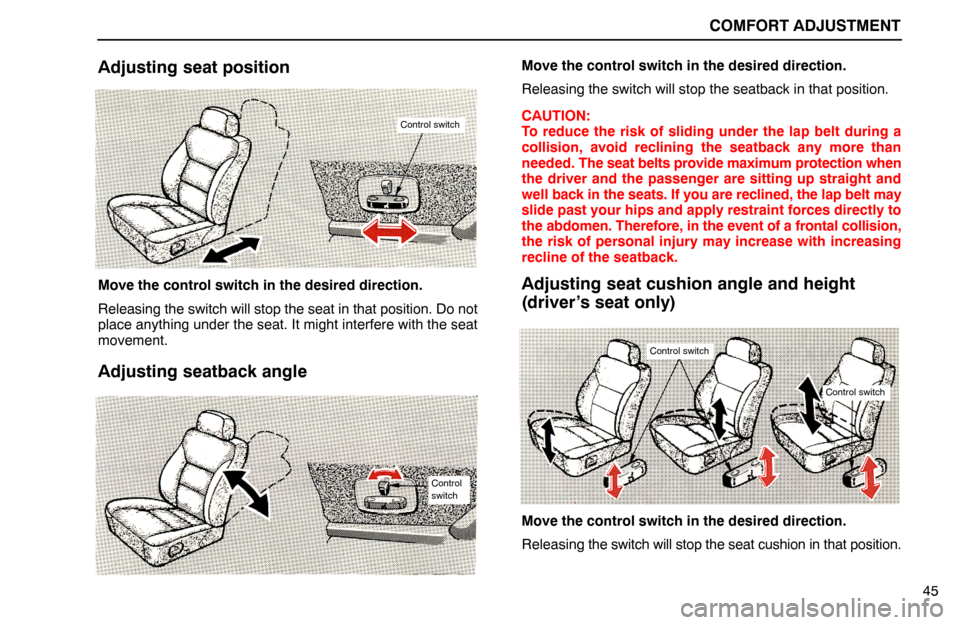 COMFORT ADJUSTMENT

Adjusting seat position

Control switch

Move the control switch in the desired direction.

Releasing the switch will stop the seat in that position. Do not place anything under the seat. It might interfere with the seat movement.

Adjusting seatback angle

Control switch

Move the control switch in the desired direction.

Releasing the switch will stop the seatback in that position.

CAUTION:
To reduce the risk of sliding under the lap belt during a collision, avoid reclining the seatback any more than needed. The seat belts provide maximum protection when the driver and the passenger are sitting up straight and well back in the seats. If you are reclined, the lap belt may slide past your hips and apply restraint forces directly to the abdomen. Therefore, in the event of a frontal collision, the risk of personal injury may increase with increasing recline of the seatback.

Adjusting seat cushion angle and height (driver's seat only)

Control switch

Control switch

Move the control switch in the desired direction.

Releasing the switch will stop the seat cushion in that position.

45

carmanualsonline.info