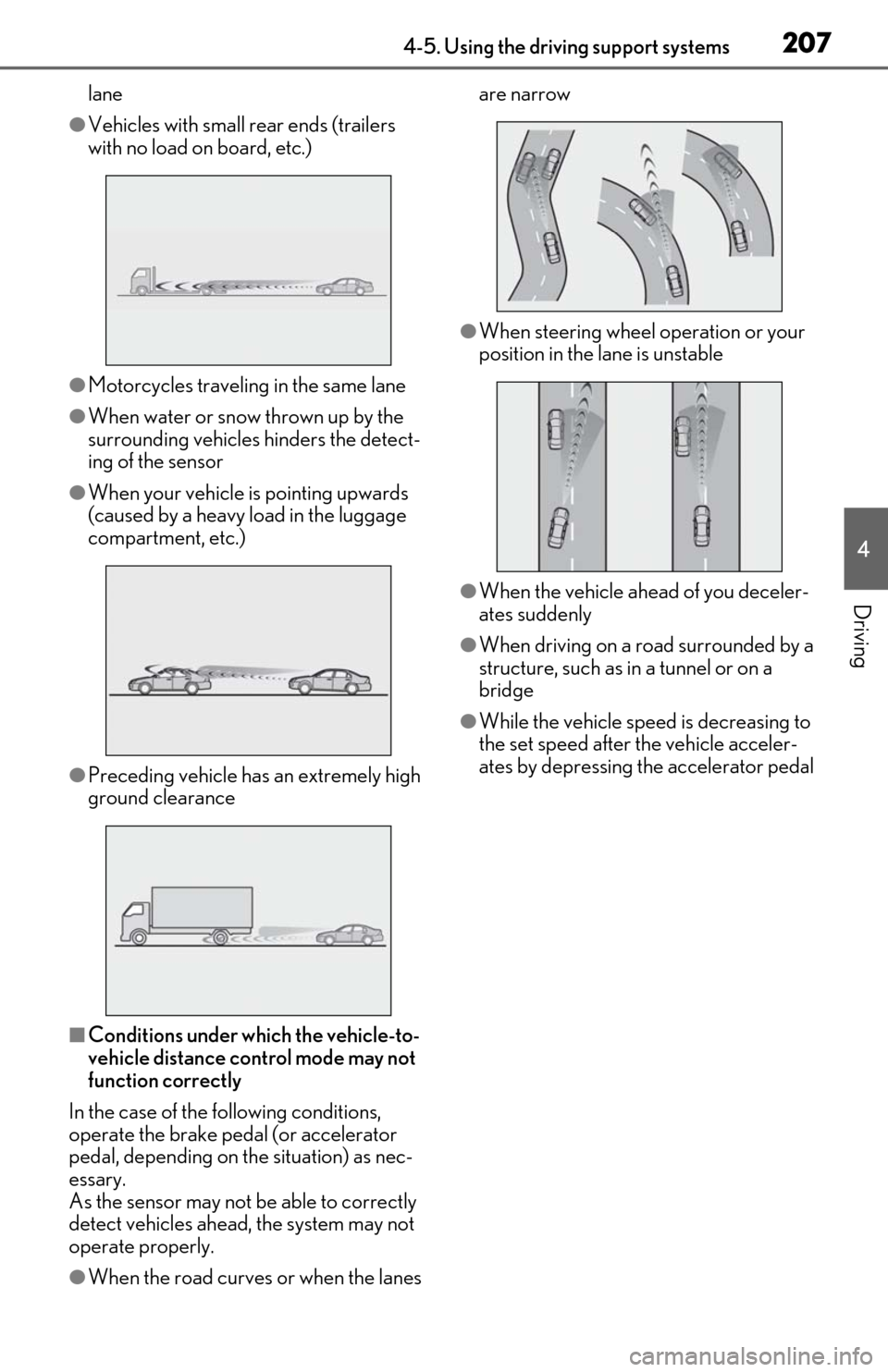 4-5. Using the driving support systems 207

lane

●Vehicles with small rear ends (trailers with no load on board, etc.)

●Motorcycles traveling in the same lane

●When water or snow thrown up by the surrounding vehicles hinders the detecting of the sensor

●When your vehicle is pointing upwards (caused by a heavy load in the luggage compartment, etc.)

●Preceding vehicle has an extremely high ground clearance

■Conditions under which the vehicle-to-vehicle distance control mode may not function correctly

In the case of the following conditions, operate the brake pedal (or accelerator pedal, depending on the situation) as necessary.
As the sensor may not be able to correctly detect vehicles ahead, the system may not operate properly.

●When the road curves or when the lanes are narrow

●When steering wheel operation or your position in the lane is unstable

●When the vehicle ahead of you decelerates suddenly

●When driving on a road surrounded by a structure, such as in a tunnel or on a bridge

●While the vehicle speed is decreasing to the set speed after the vehicle accelerates by depressing the accelerator pedal

4

Driving

carmanualsonline.info