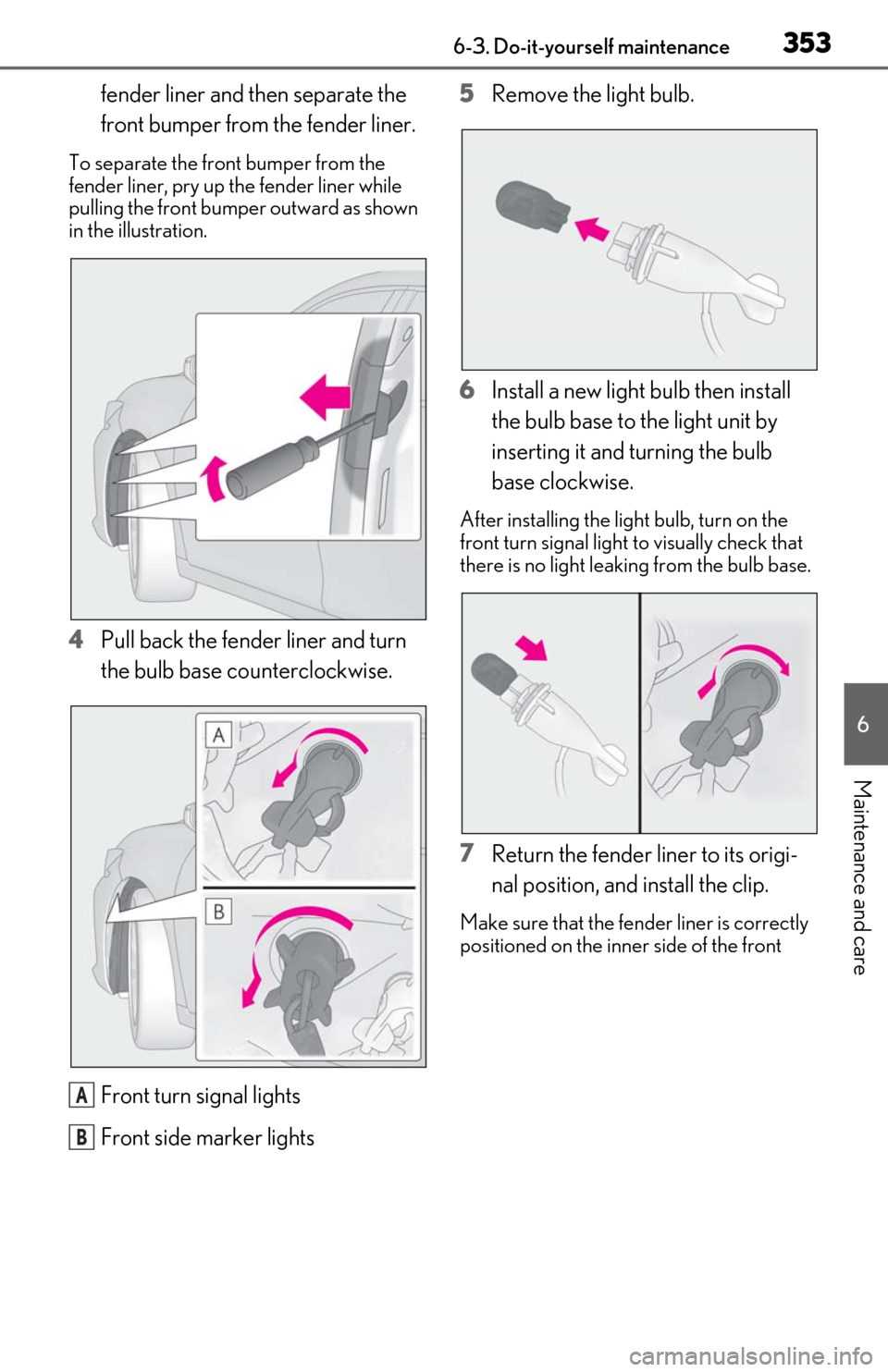 6-3. Do-it-yourself maintenance 353

fender liner and then separate the front bumper from the fender liner.

To separate the front bumper from the fender liner, pry up the fender liner while pulling the front bumper outward as shown in the illustration.

4 Pull back the fender liner and turn the bulb base counterclockwise.

A

B

A Front turn signal lights

B Front side marker lights

5 Remove the light bulb.

6 Install a new light bulb then install the bulb base to the light unit by inserting it and turning the bulb base clockwise.

After installing the light bulb, turn on the front turn signal light to visually check that there is no light leaking from the bulb base.

7 Return the fender liner to its original position, and install the clip.

Make sure that the fender liner is correctly positioned on the inner side of the front

6

Maintenance and care

carmanualsonline.info