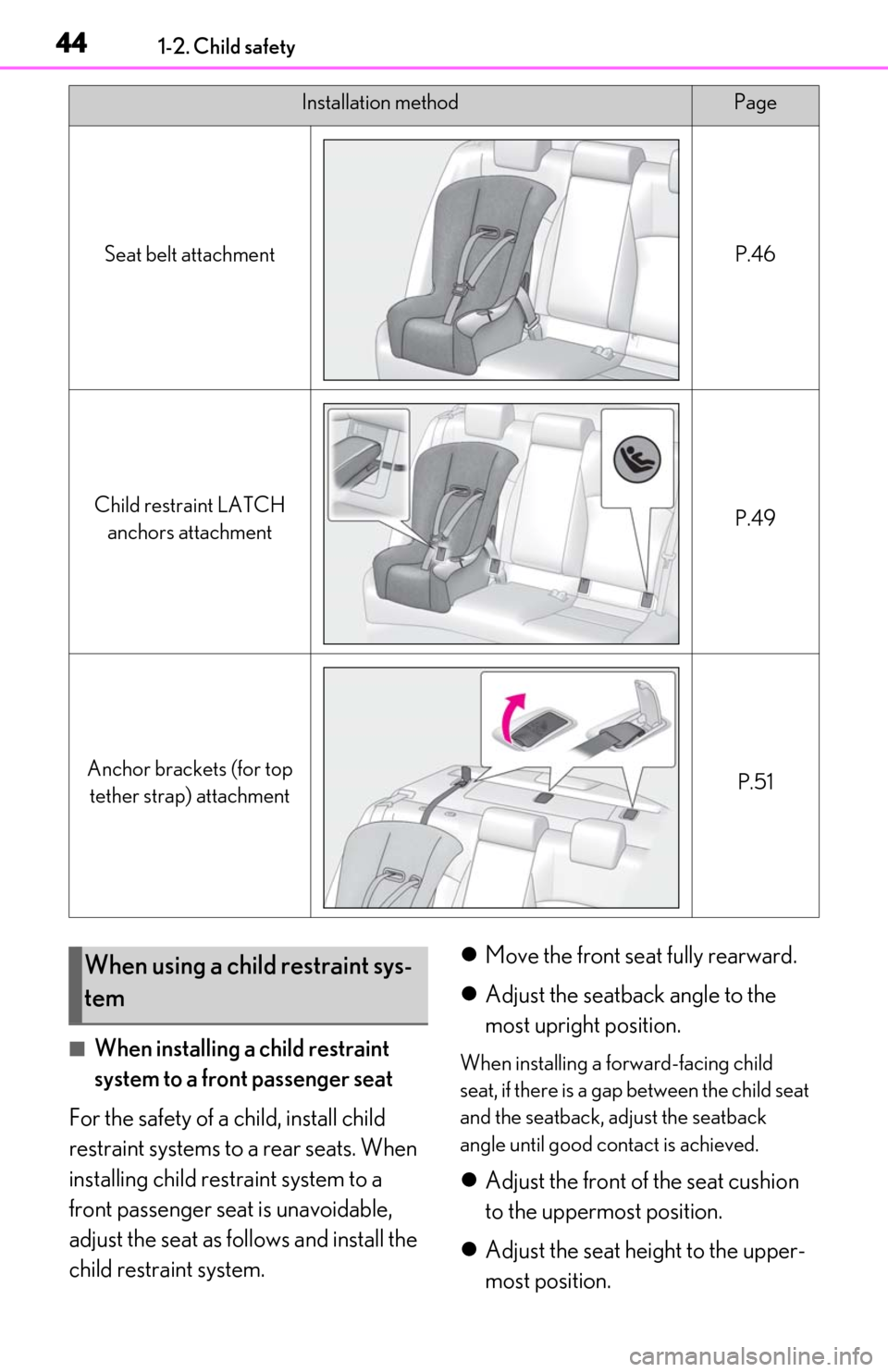 44 1-2. Child safety

| Installation method | | Page |
|---|---|---|
| Seat belt attachment | | P.46 |
| Child restraint LATCH anchors attachment | | P.49 |
| Anchor brackets (for top tether strap) attachment | | P.51 |

When using a child restraint system

■ When installing a child restraint system to a front passenger seat

For the safety of a child, install child restraint systems to a rear seats. When installing child restraint system to a front passenger seat is unavoidable, adjust the seat as follows and install the child restraint system.

● Move the front seat fully rearward.

● Adjust the seatback angle to the most upright position.

When installing a forward-facing child seat, if there is a gap between the child seat and the seatback, adjust the seatback angle until good contact is achieved.

● Adjust the front of the seat cushion to the uppermost position.

● Adjust the seat height to the uppermost position.

carmanualsonline.info