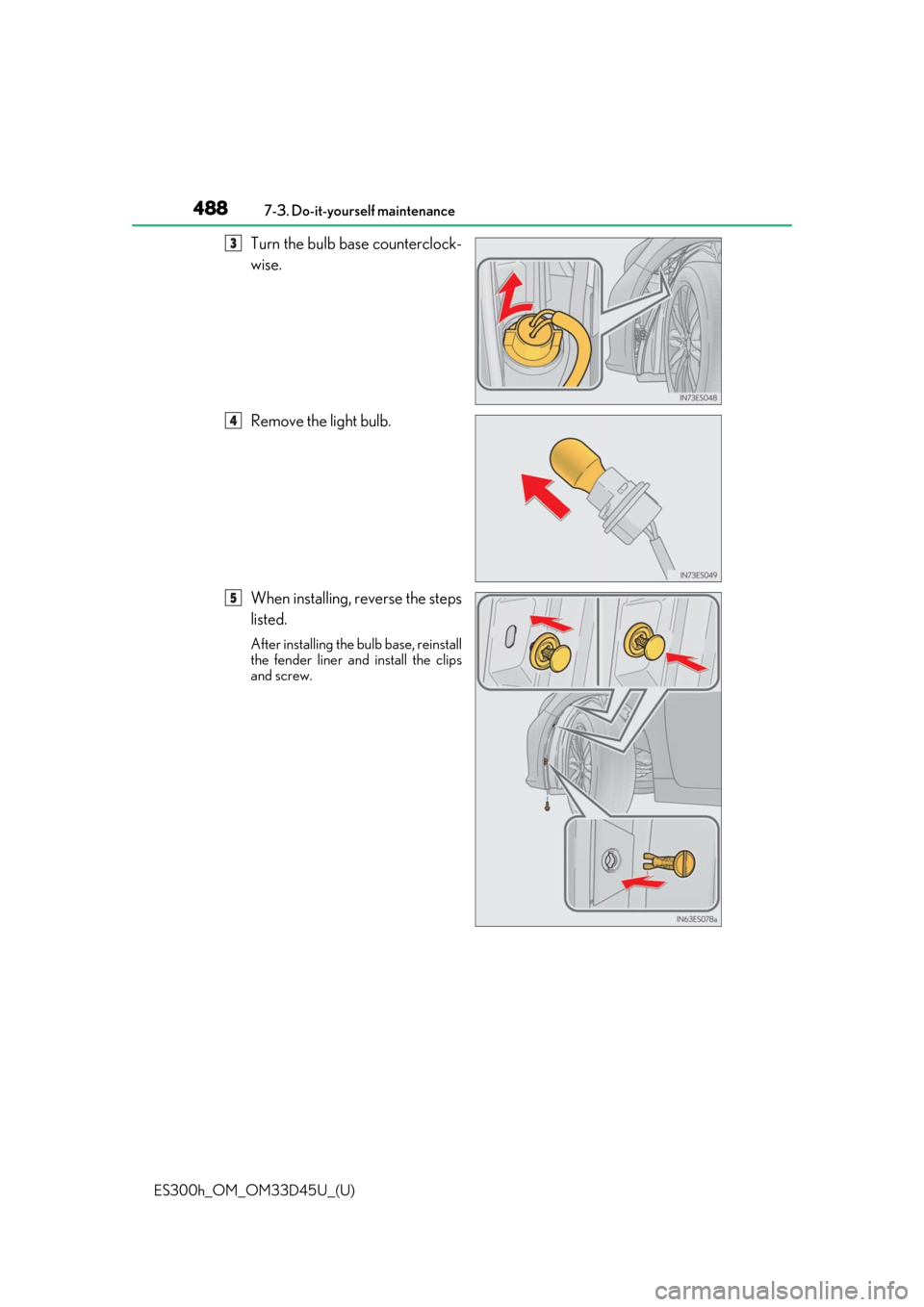 488 7-3. Do-it-yourself maintenance

3 Turn the bulb base counterclockwise.

IN73ES048

4 Remove the light bulb.

IN73ES049

5 When installing, reverse the steps listed.

After installing the bulb base, reinstall the fender liner and install the clips and screw.

IN63ES078a

ES300h_OM_OM33D45U_(U)

carmanualsonline.info