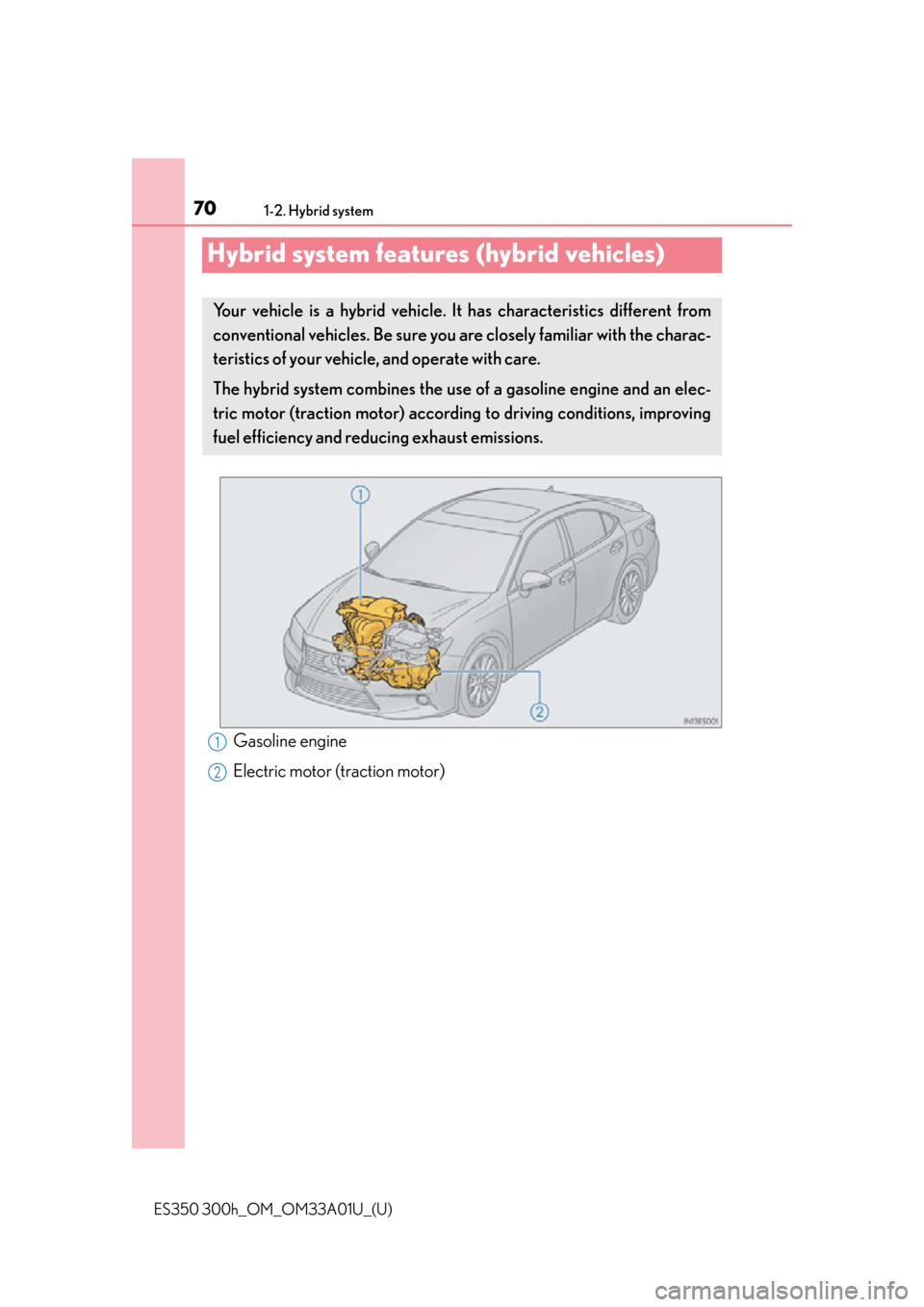 70 1-2. Hybrid system

Hybrid system features (hybrid vehicles)

Your vehicle is a hybrid vehicle. It has characteristics different from conventional vehicles. Be sure you are closely familiar with the characteristics of your vehicle, and operate with care.

The hybrid system combines the use of a gasoline engine and an electric motor (traction motor) according to driving conditions, improving fuel efficiency and reducing exhaust emissions.

1

2

IN13ES001

1 Gasoline engine

2 Electric motor (traction motor)

ES350 300h_OM_OM33A01U_(U)

carmanualsonline.info