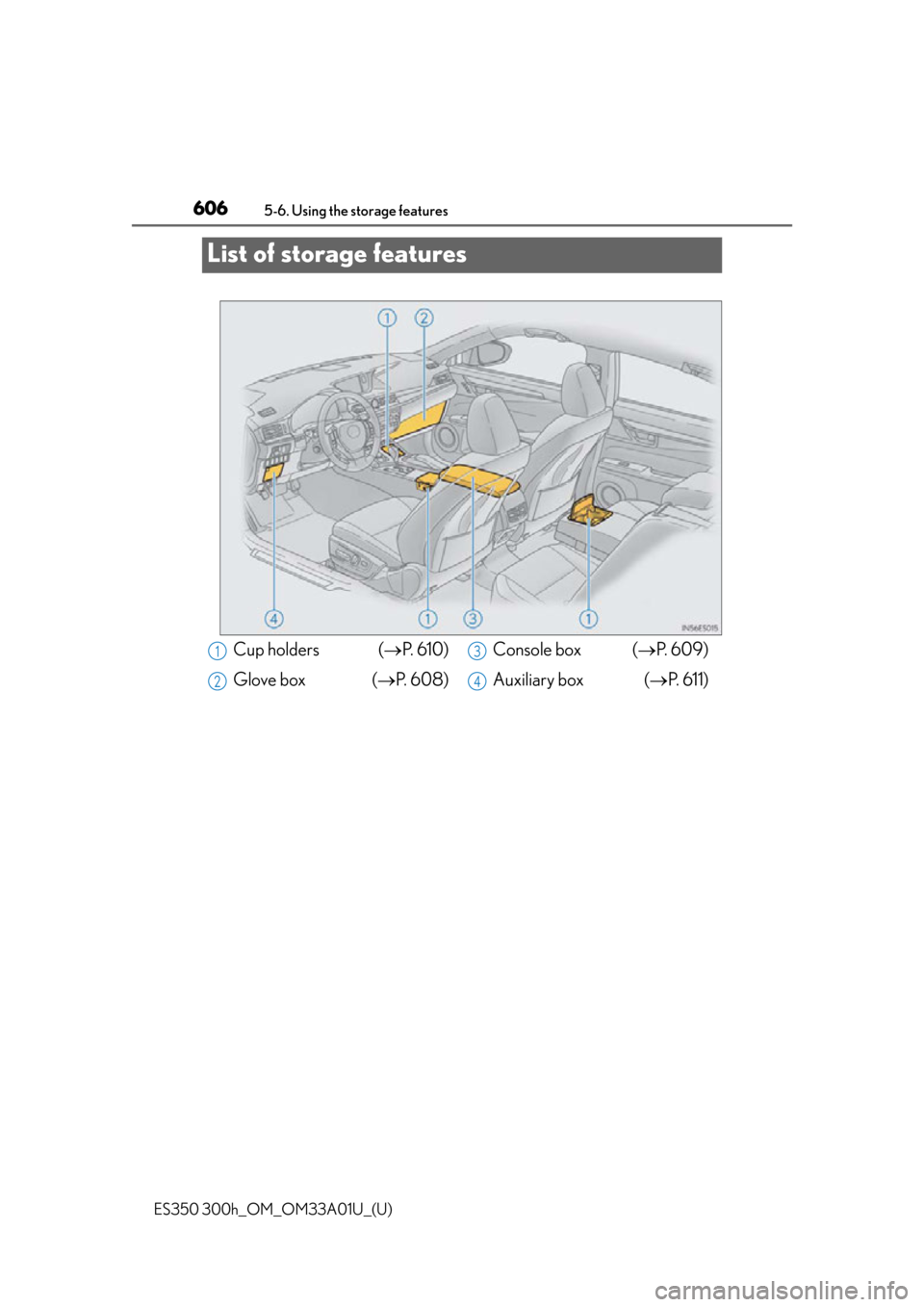 606 5-6. Using the storage features

List of storage features

1 2

4 1 3 1

IN56ES015

1 Cup holders (→P. 610)
2 Glove box (→P. 608)
3 Console box (→P. 609)
4 Auxiliary box (→P. 611)

ES350 300h_OM_OM33A01U_(U)

carmanualsonline.info