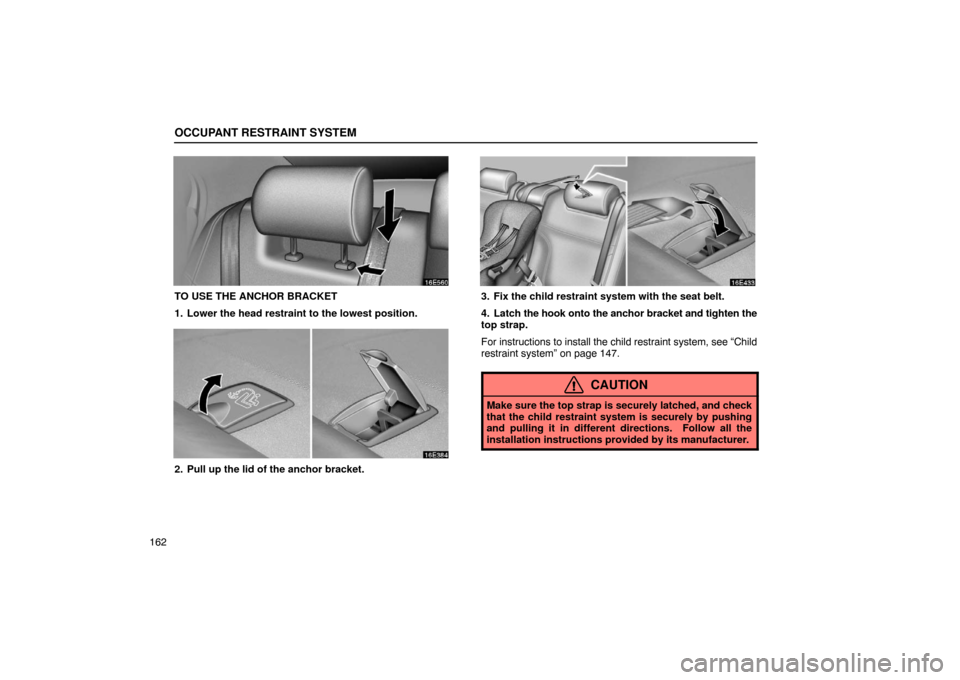 OCCUPANT RESTRAINT SYSTEM

16E560

TO USE THE ANCHOR BRACKET

1. Lower the head restraint to the lowest position.

16E384

2. Pull up the lid of the anchor bracket.

16E433

3. Fix the child restraint system with the seat belt.

4. Latch the hook onto the anchor bracket and tighten the top strap.

For instructions to install the child restraint system, see “Child restraint system” on page 147.

CAUTION

Make sure the top strap is securely latched, and check that the child restraint system is securely by pushing and pulling it in different directions. Follow all the installation instructions provided by its manufacturer.

162

carmanualsonline.info