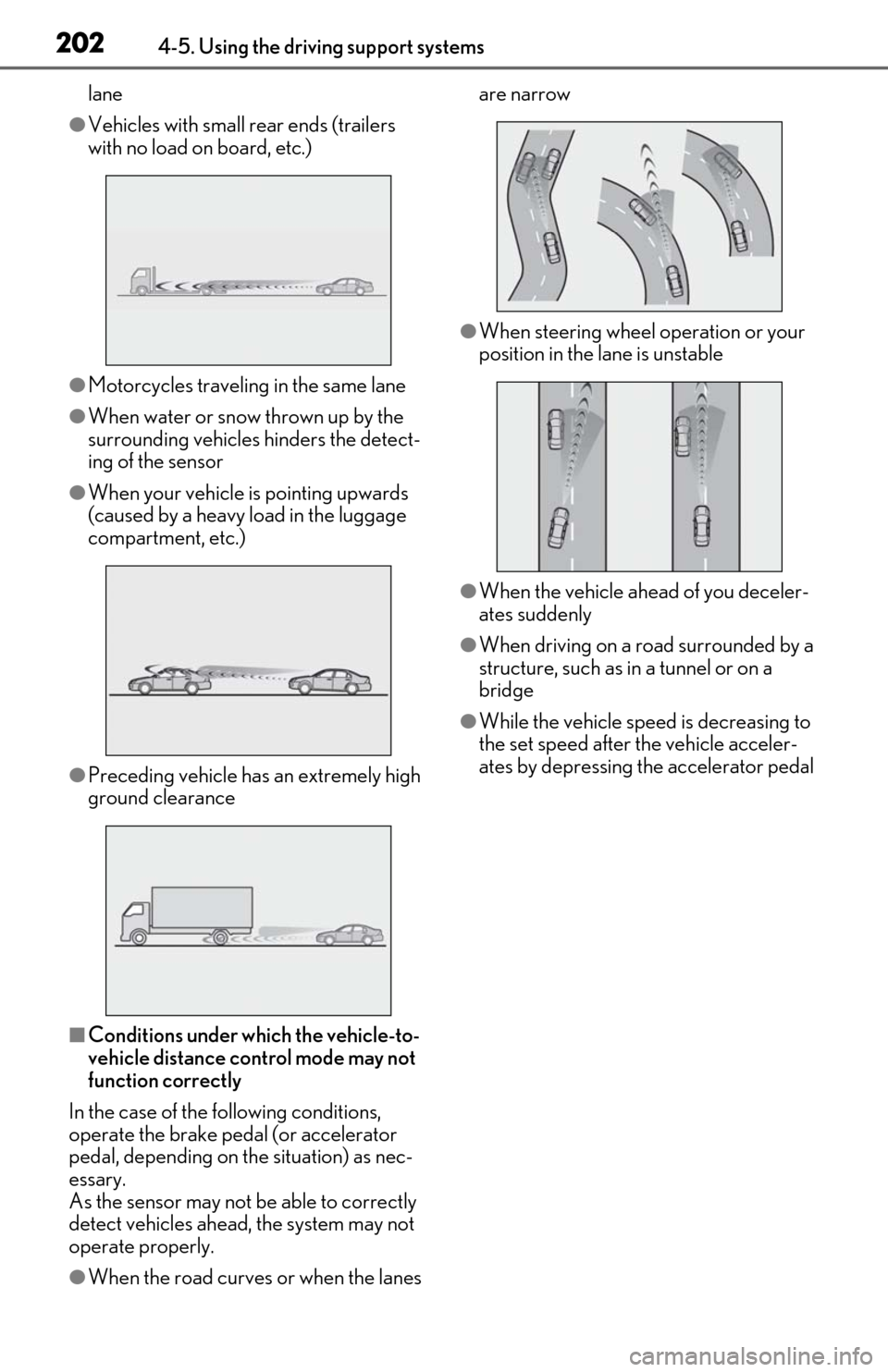 202 4-5. Using the driving support systems

lane

●Vehicles with small rear ends (trailers with no load on board, etc.)

●Motorcycles traveling in the same lane

●When water or snow thrown up by the surrounding vehicles hinders the detecting of the sensor

●When your vehicle is pointing upwards (caused by a heavy load in the luggage compartment, etc.)

●Preceding vehicle has an extremely high ground clearance

■Conditions under which the vehicle-to-vehicle distance control mode may not function correctly

In the case of the following conditions, operate the brake pedal (or accelerator pedal, depending on the situation) as necessary.
As the sensor may not be able to correctly detect vehicles ahead, the system may not operate properly.

●When the road curves or when the lanes are narrow

●When steering wheel operation or your position in the lane is unstable

●When the vehicle ahead of you decelerates suddenly

●When driving on a road surrounded by a structure, such as in a tunnel or on a bridge

●While the vehicle speed is decreasing to the set speed after the vehicle accelerates by depressing the accelerator pedal

carmanualsonline.info