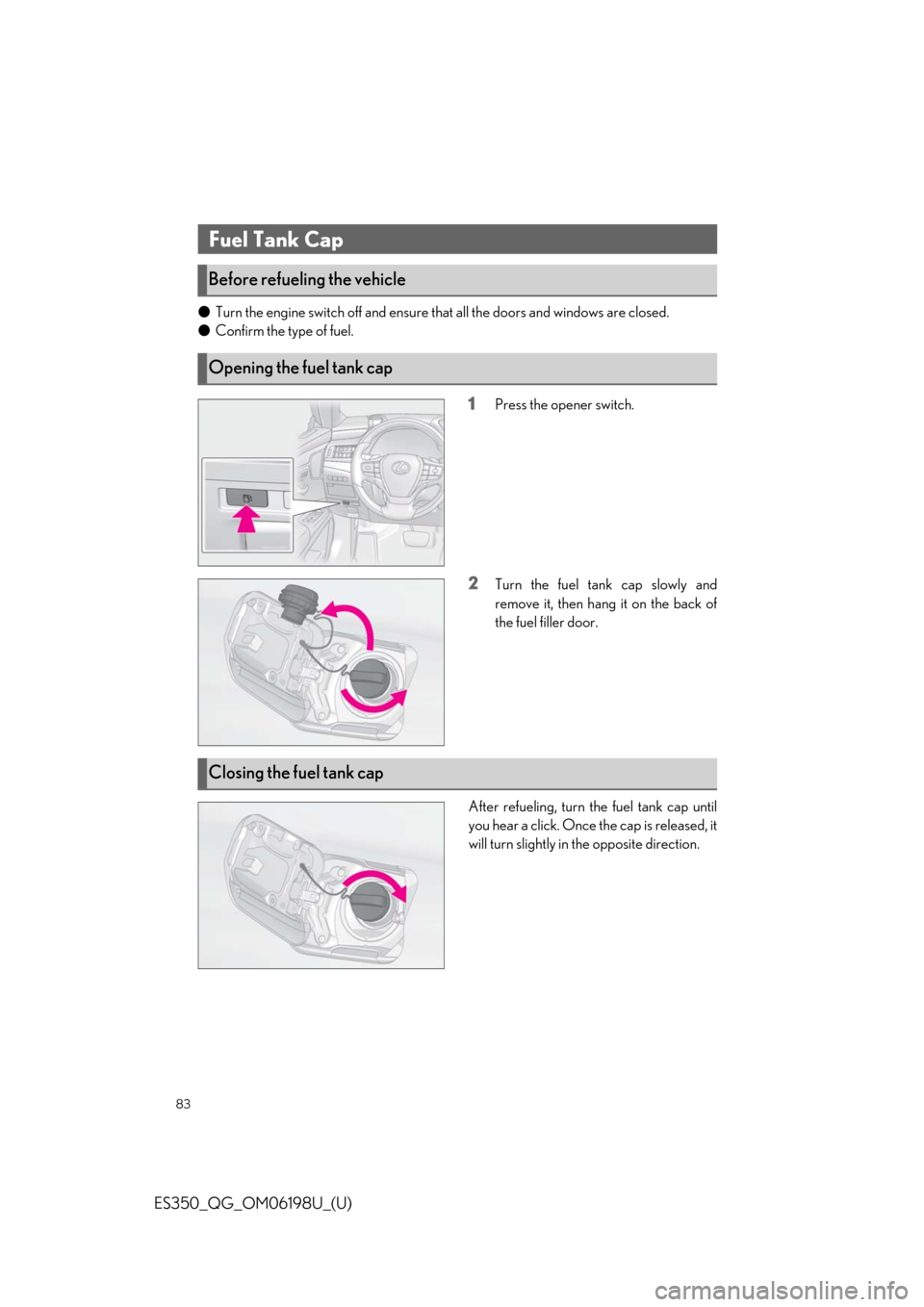 Fuel Tank Cap

Before refueling the vehicle

● Turn the engine switch off and ensure that all the doors and windows are closed.
● Confirm the type of fuel.

Opening the fuel tank cap

1 Press the opener switch.

2 Turn the fuel tank cap slowly and remove it, then hang it on the back of the fuel filler door.

Closing the fuel tank cap

After refueling, turn the fuel tank cap until you hear a click. Once the cap is released, it will turn slightly in the opposite direction.

83

ES350_QG_OM06198U_(U)

carmanualsonline.info