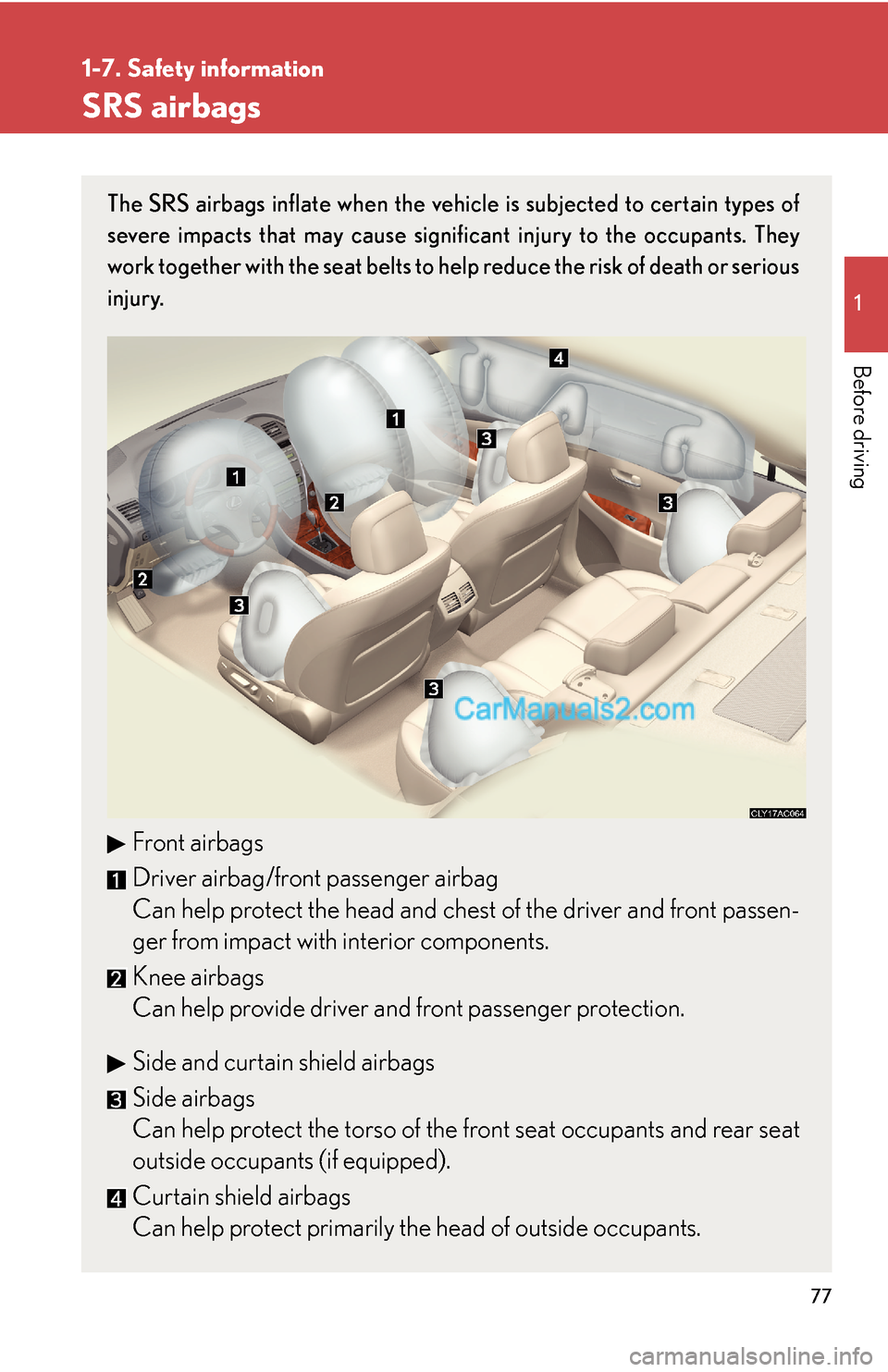 1-7. Safety information

SRS airbags

1

Before driving

The SRS airbags inflate when the vehicle is subjected to certain types of severe impacts that may cause significant injury to the occupants. They work together with the seat belts to help reduce the risk of death or serious injury.

4
1
3
1
2
3
2
3
3
CarManuals2.com
CLY17AC064

▶ Front airbags

1 Driver airbag/front passenger airbag
Can help protect the head and chest of the driver and front passenger from impact with interior components.

2 Knee airbags
Can help provide driver and front passenger protection.

▶ Side and curtain shield airbags

3 Side airbags
Can help protect the torso of the front seat occupants and rear seat outside occupants (if equipped).

4 Curtain shield airbags
Can help protect primarily the head of outside occupants.

77

carmanualsonline.info