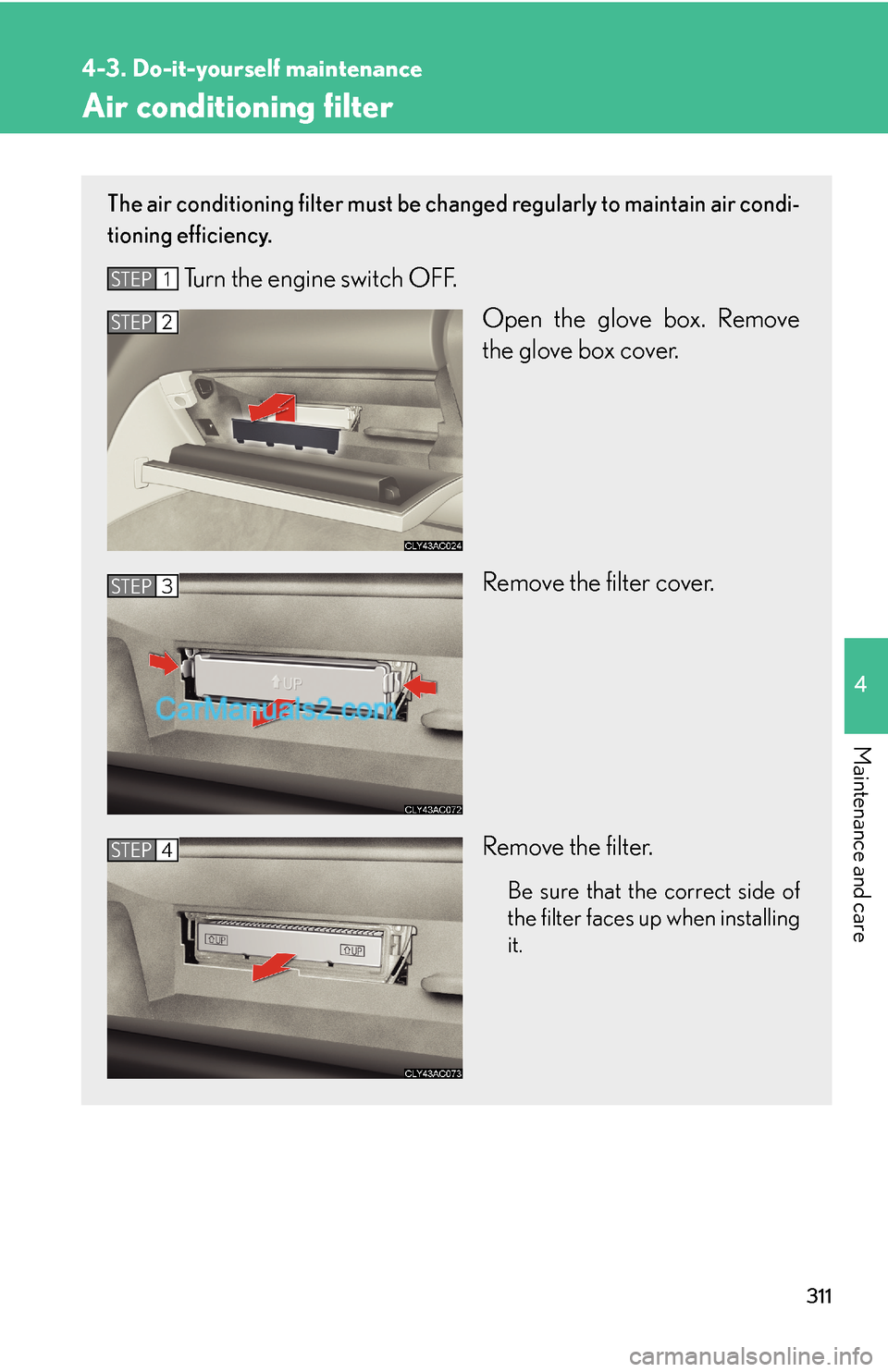 4-3. Do-it-yourself maintenance

Air conditioning filter

The air conditioning filter must be changed regularly to maintain air conditioning efficiency.

STEP 1 Turn the engine switch OFF.

STEP 2

CLY43AC024

Open the glove box. Remove the glove box cover.

STEP 3

UP

CarManuals2.com

CLY43AC072

Remove the filter cover.

STEP 4

UP

UP

CLY43AC073

Remove the filter.

Be sure that the correct side of the filter faces up when installing it.

4

Maintenance and care

311

carmanualsonline.info