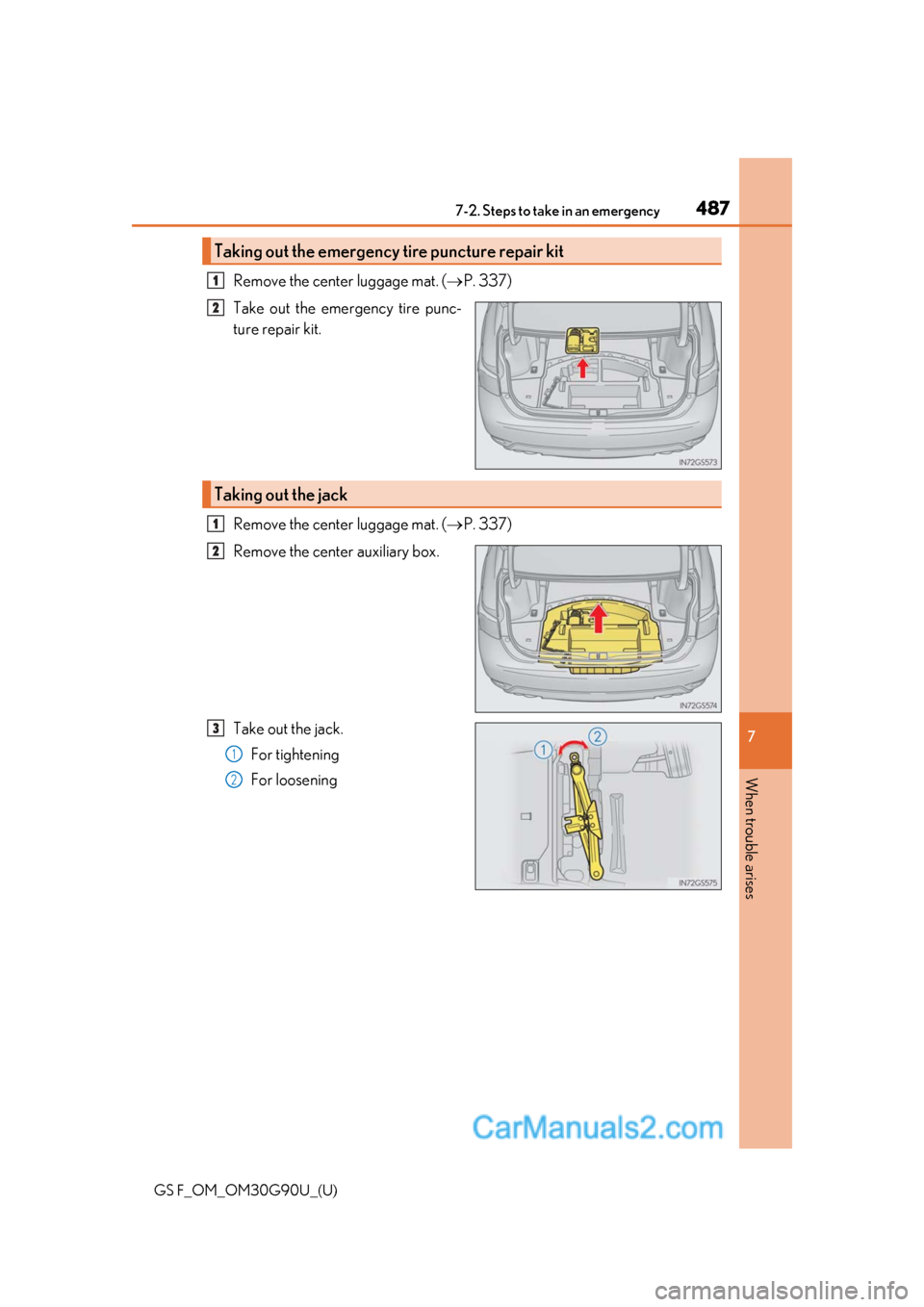 7-2. Steps to take in an emergency
487

Taking out the emergency tire puncture repair kit

1 Remove the center luggage mat. ($\rightarrow$P. 337)

2 Take out the emergency tire puncture repair kit.

IN72GS573

Taking out the jack

1 Remove the center luggage mat. ($\rightarrow$P. 337)

2 Remove the center auxiliary box.

IN72GS574

3 Take out the jack.

1 For tightening

2 For loosening

1
2

IN72GS575

7

When trouble arises

CarManuals2.com

GS F_OM_OM30G90U_(U)

carmanualsonline.info