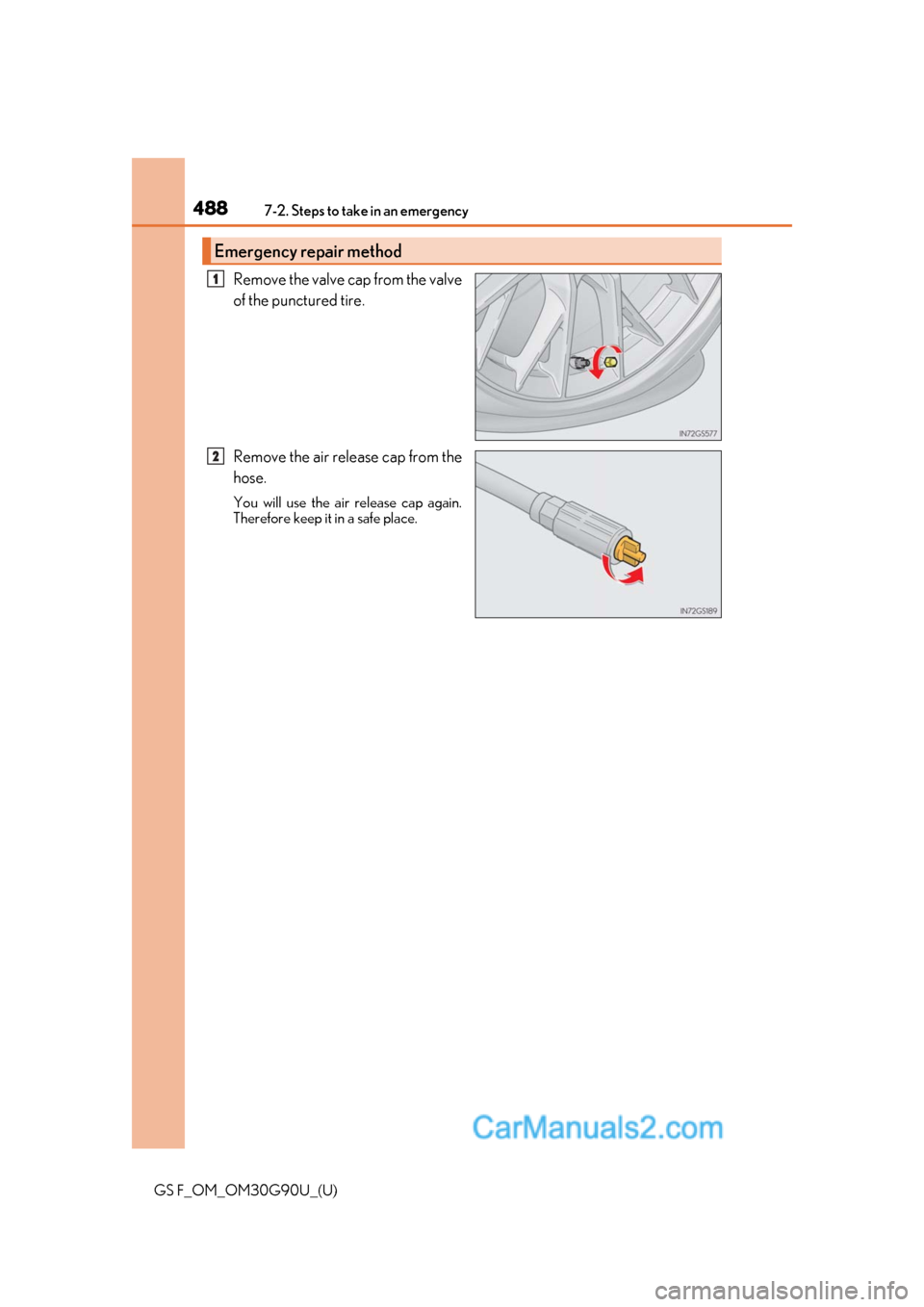 488 7-2. Steps to take in an emergency

Emergency repair method

1 Remove the valve cap from the valve of the punctured tire.

IN72GS577

2 Remove the air release cap from the hose.

You will use the air release cap again. Therefore keep it in a safe place.

IN72GS189

CarManuals2.com

GS F_OM_OM30G90U_(U)

carmanualsonline.info