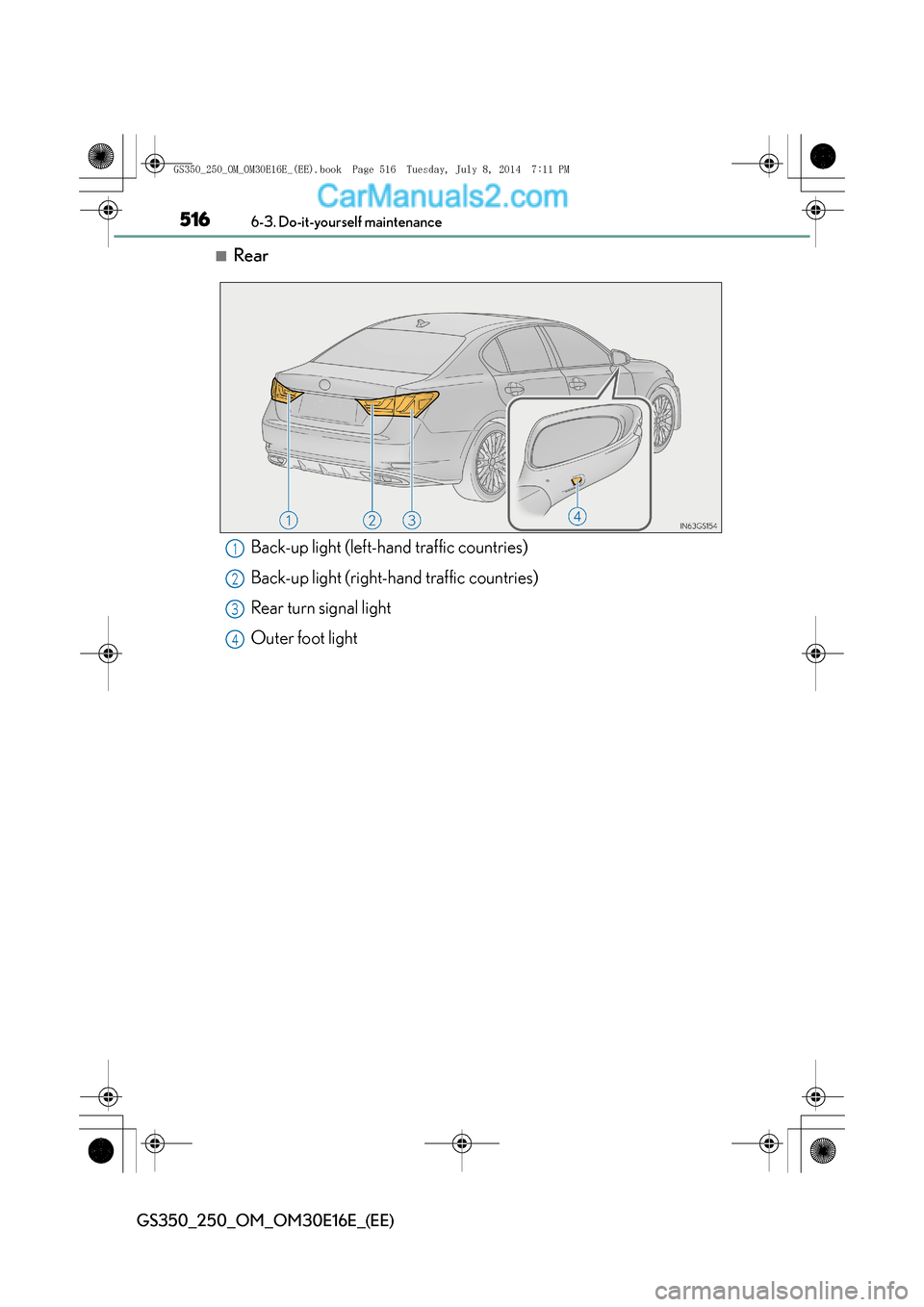 GS350_250_OM_OM30E16E_(EE).book Page 516 Tuesday, July 8, 2014 7:11 PM

CarManuals2.com

516 6-3. Do-it-yourself maintenance

■ Rear

1 2 3 4

IN63GS154

1 Back-up light (left-hand traffic countries)

2 Back-up light (right-hand traffic countries)

3 Rear turn signal light

4 Outer foot light

GS350_250_OM_OM30E16E_(EE)

carmanualsonline.info