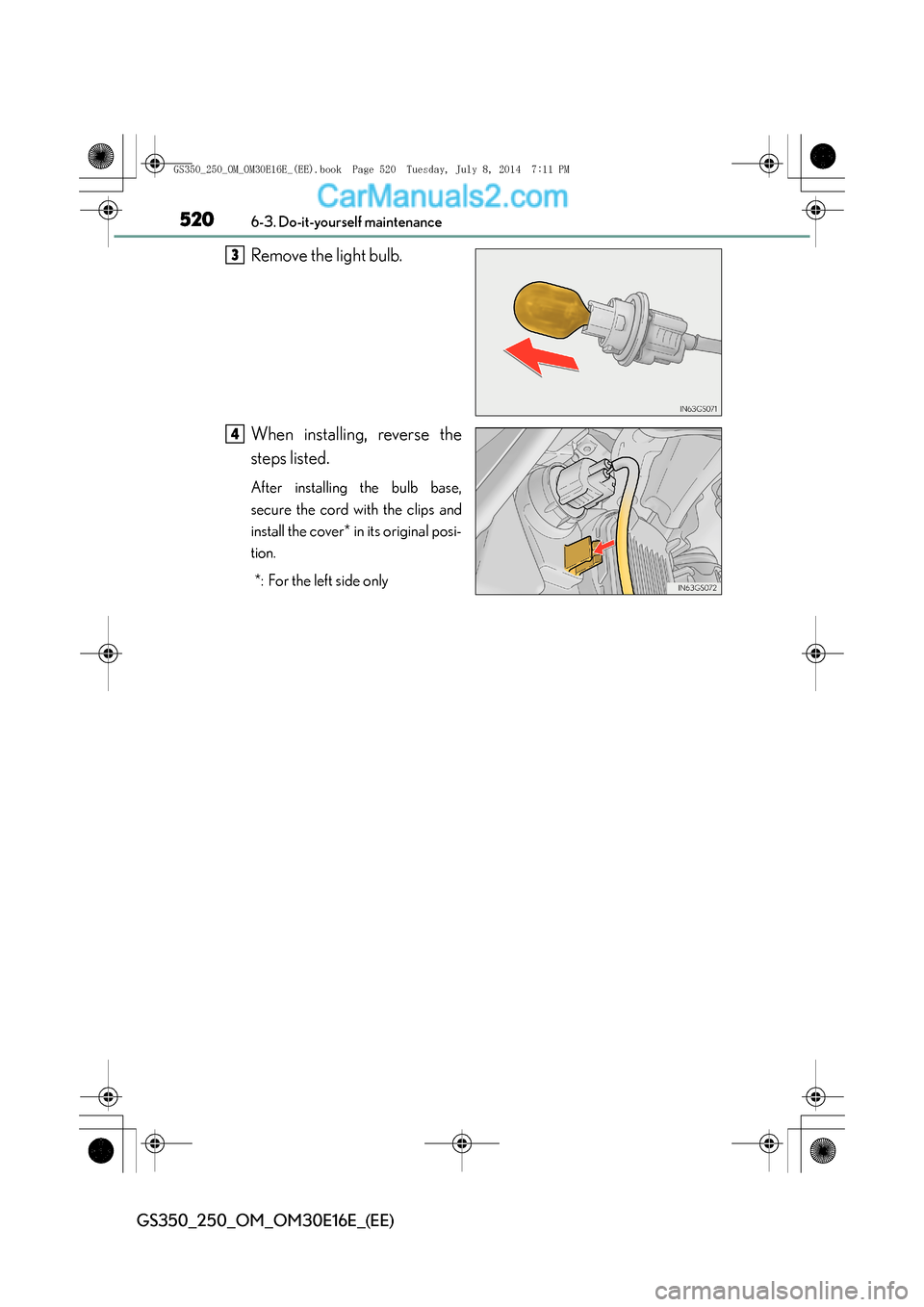 GS350_250_OM_OM30E16E_(EE).book Page 520 Tuesday, July 8, 2014 7:11 PM

CarManuals2.com

520 6-3. Do-it-yourself maintenance

3 Remove the light bulb.

IN63GS071

4 When installing, reverse the steps listed.

After installing the bulb base, secure the cord with the clips and install the cover* in its original position.

*: For the left side only

IN63GS072

GS350_250_OM_OM30E16E_(EE)

carmanualsonline.info