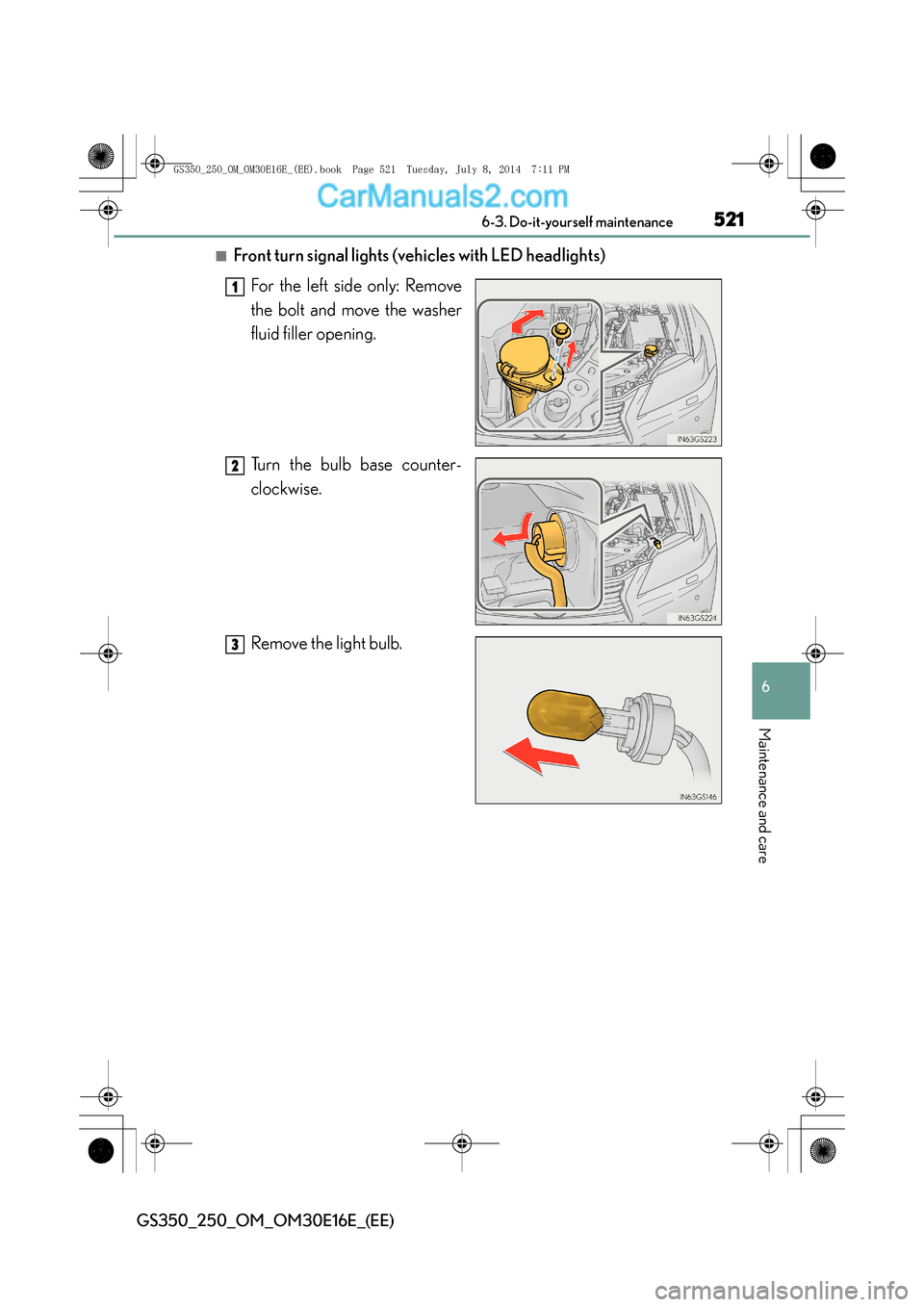 GS350_250_OM_OM30E16E_(EE).book Page 521 Tuesday, July 8, 2014 7:11 PM

CarManuals2.com

6-3. Do-it-yourself maintenance

521

■ Front turn signal lights (vehicles with LED headlights)

1 For the left side only: Remove the bolt and move the washer fluid filler opening.

IN63GS223

2 Turn the bulb base counterclockwise.

IN63GS224

3 Remove the light bulb.

IN63GS146

6

Maintenance and care

GS350_250_OM_OM30E16E_(EE)

carmanualsonline.info