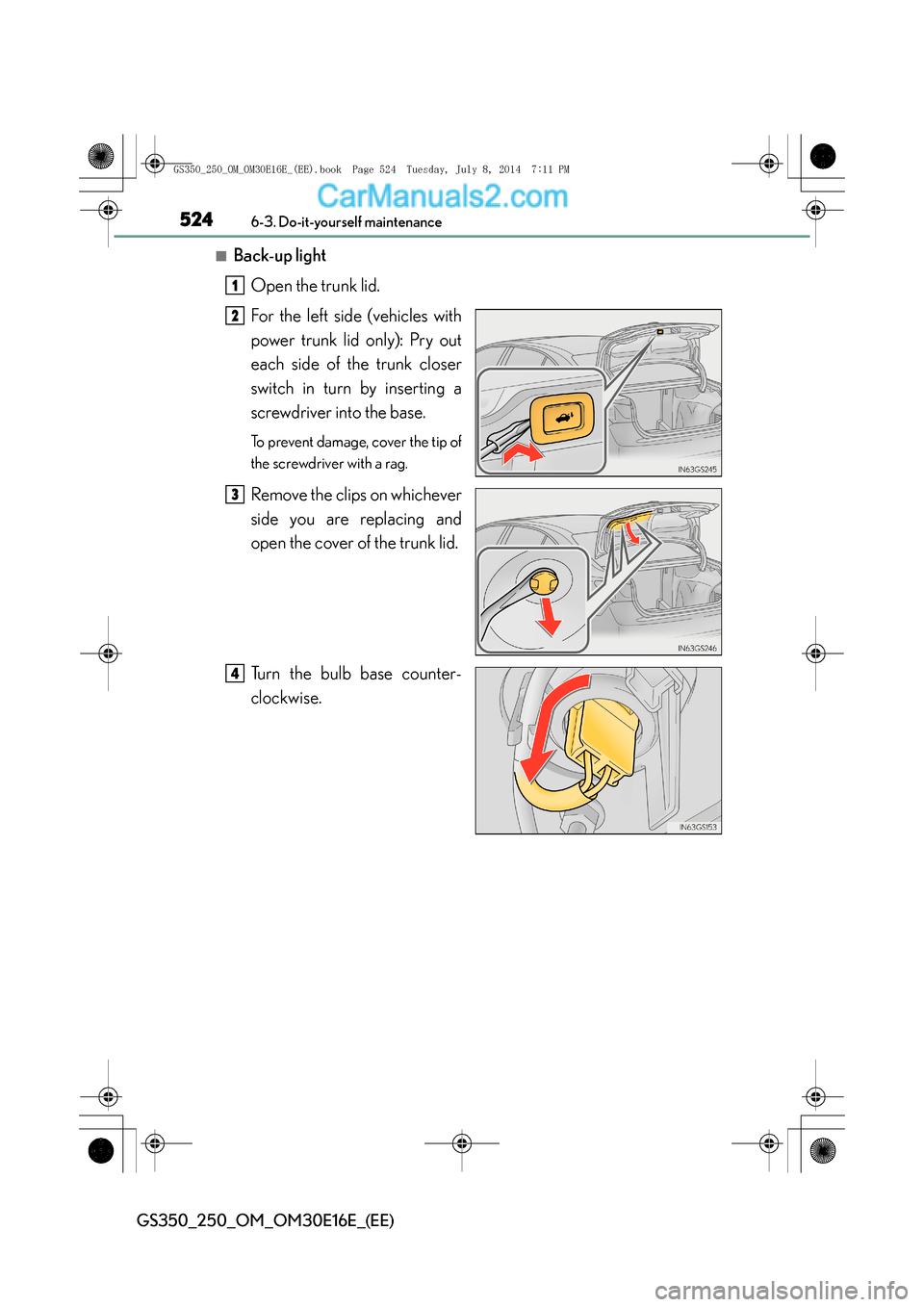 GS350_250_OM_OM30E16E_(EE).book Page 524 Tuesday, July 8, 2014 7:11 PM

CarManuals2.com

524 6-3. Do-it-yourself maintenance

■ Back-up light

1 Open the trunk lid.

2 For the left side (vehicles with power trunk lid only): Pry out each side of the trunk closer switch in turn by inserting a screwdriver into the base.

To prevent damage, cover the tip of the screwdriver with a rag.

IN63GS245

3 Remove the clips on whichever side you are replacing and open the cover of the trunk lid.

IN63GS246

4 Turn the bulb base counterclockwise.

IN63GS153

GS350_250_OM_OM30E16E_(EE)

carmanualsonline.info