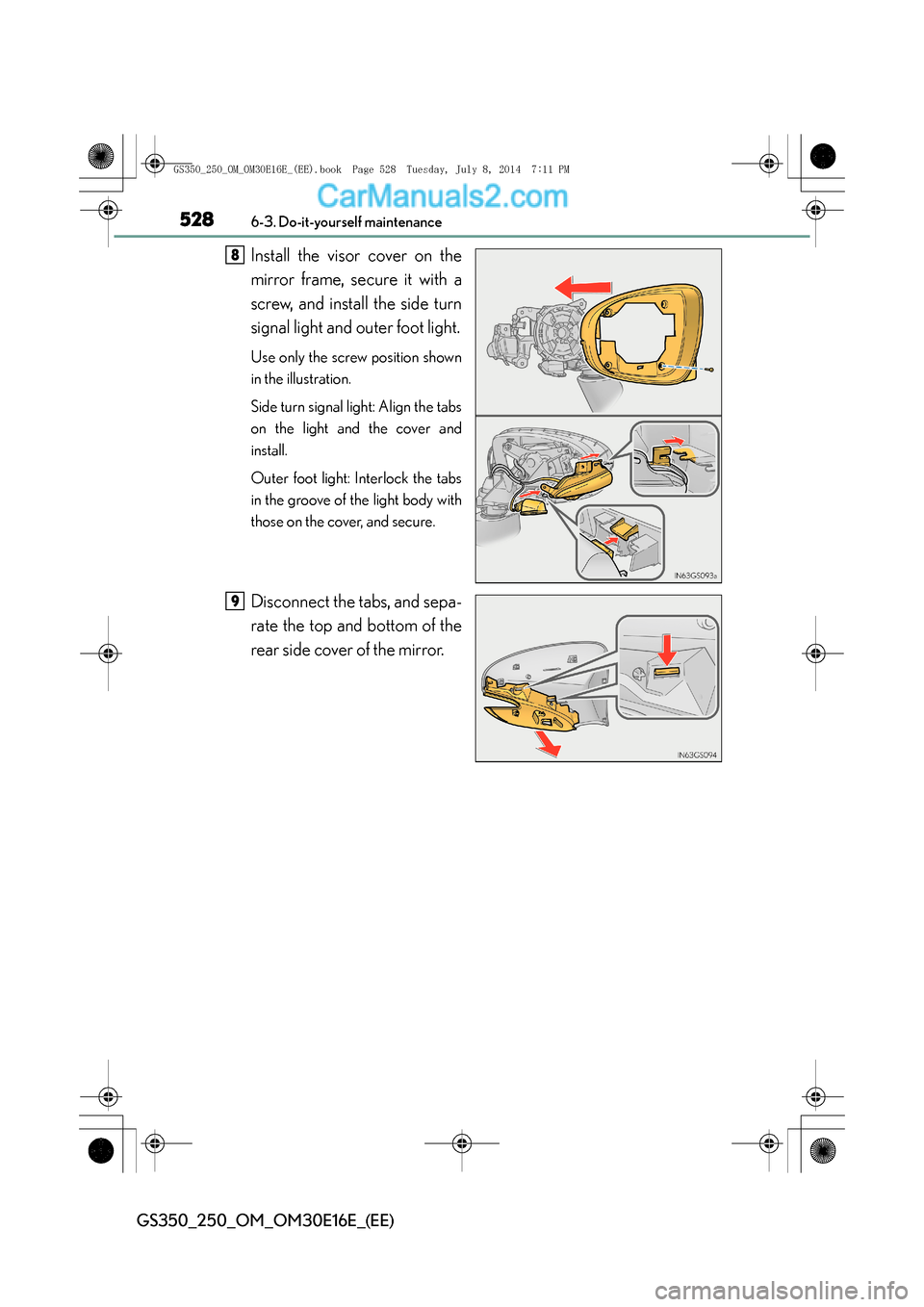 GS350_250_OM_OM30E16E_(EE).book Page 528 Tuesday, July 8, 2014 7:11 PM

CarManuals2.com

528 6-3. Do-it-yourself maintenance

8 Install the visor cover on the mirror frame, secure it with a screw, and install the side turn signal light and outer foot light.

Use only the screw position shown in the illustration.

Side turn signal light: Align the tabs on the light and the cover and install.

Outer foot light: Interlock the tabs in the groove of the light body with those on the cover, and secure.

IN63GS093a

9 Disconnect the tabs, and separate the top and bottom of the rear side cover of the mirror.

IN63GS094

GS350_250_OM_OM30E16E_(EE)

carmanualsonline.info